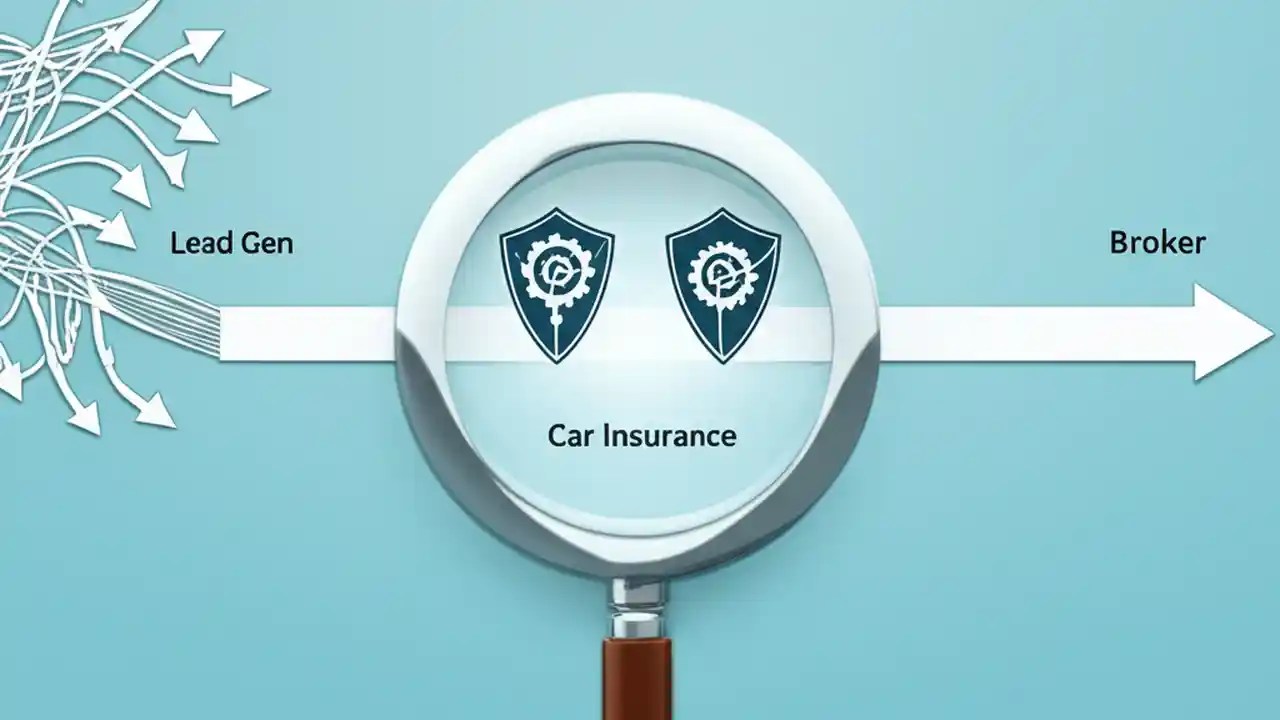 Lead Gen

Broker

Car Insurance