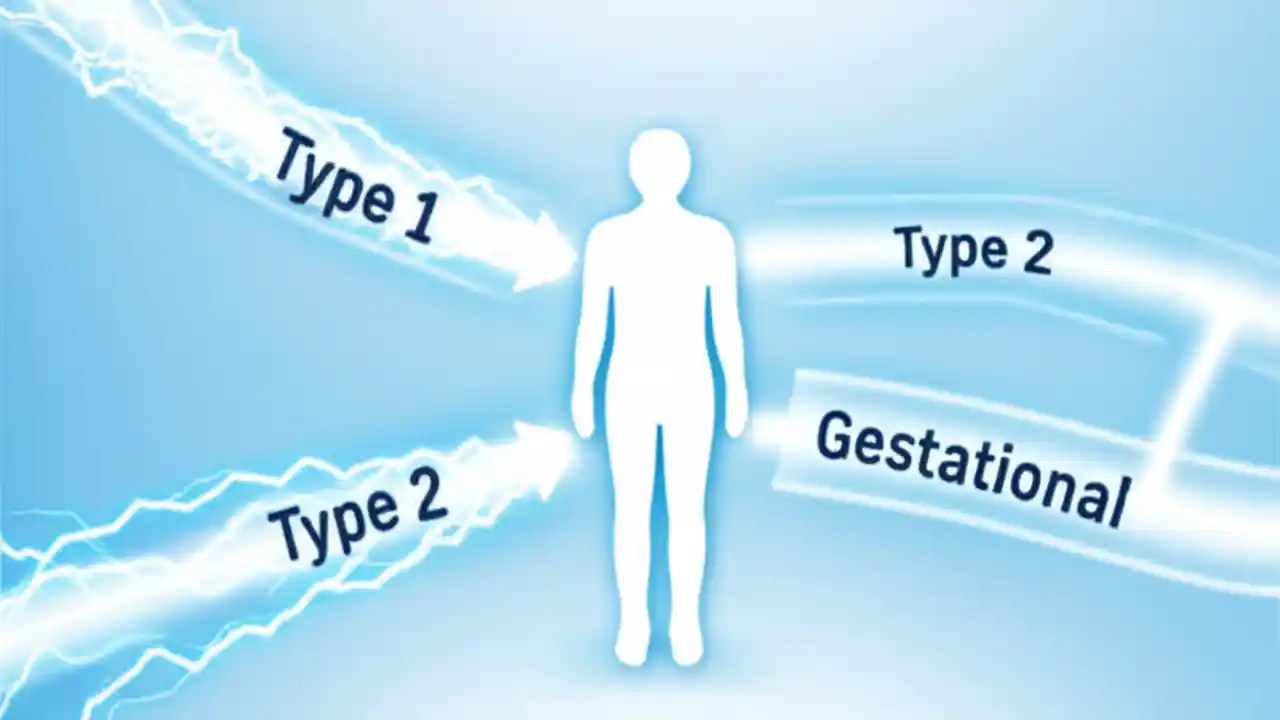 Type 1

Type 2

Type 2

Gestational