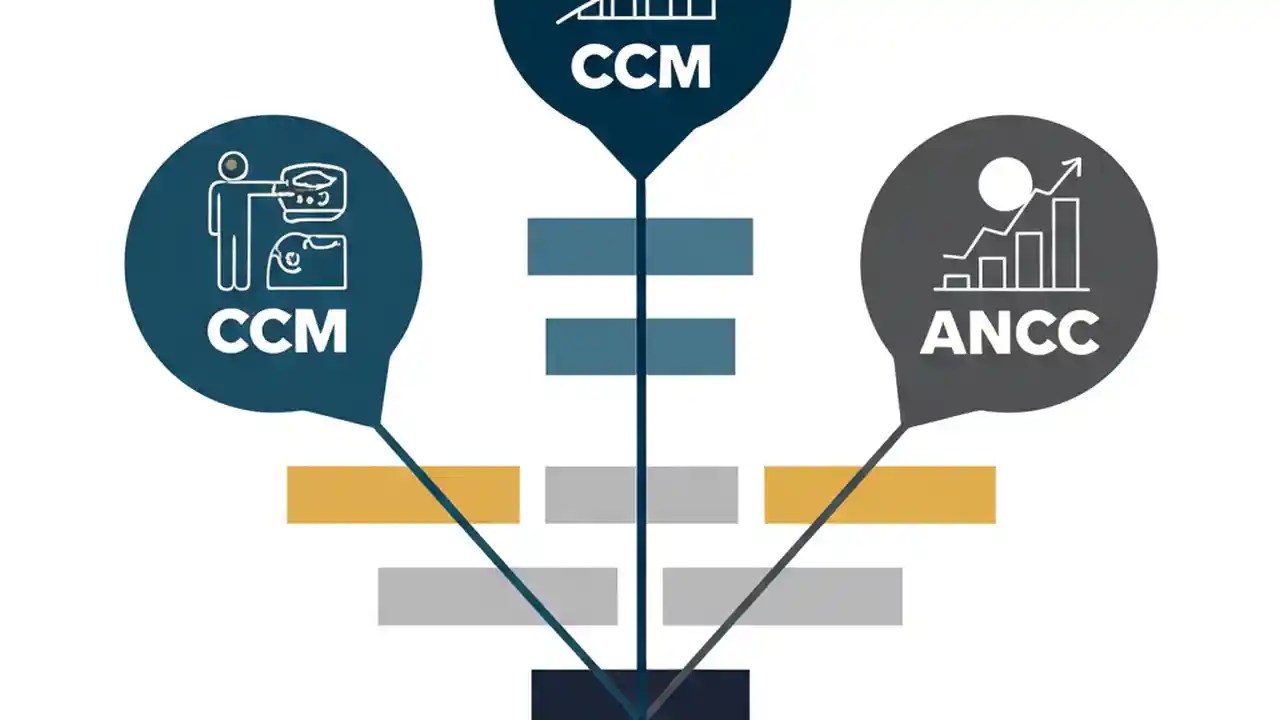 CCM

CCM

ANCC