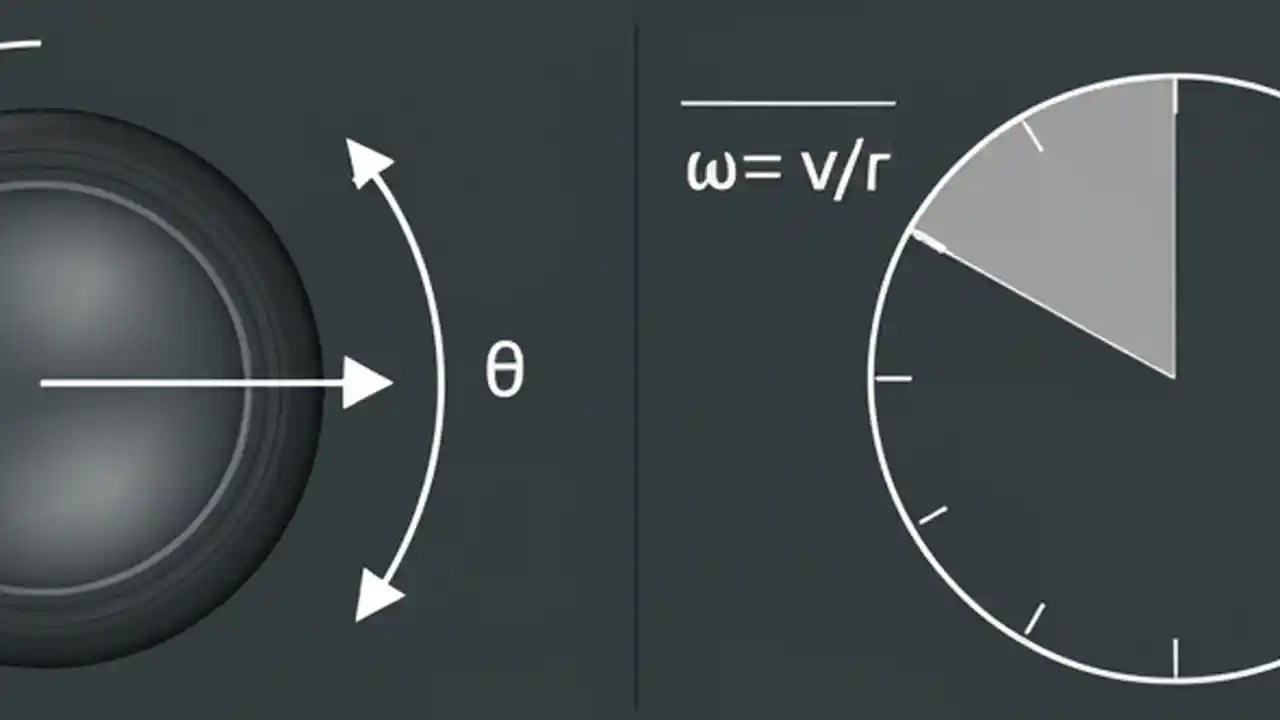 $\theta$

$\omega = v/r$