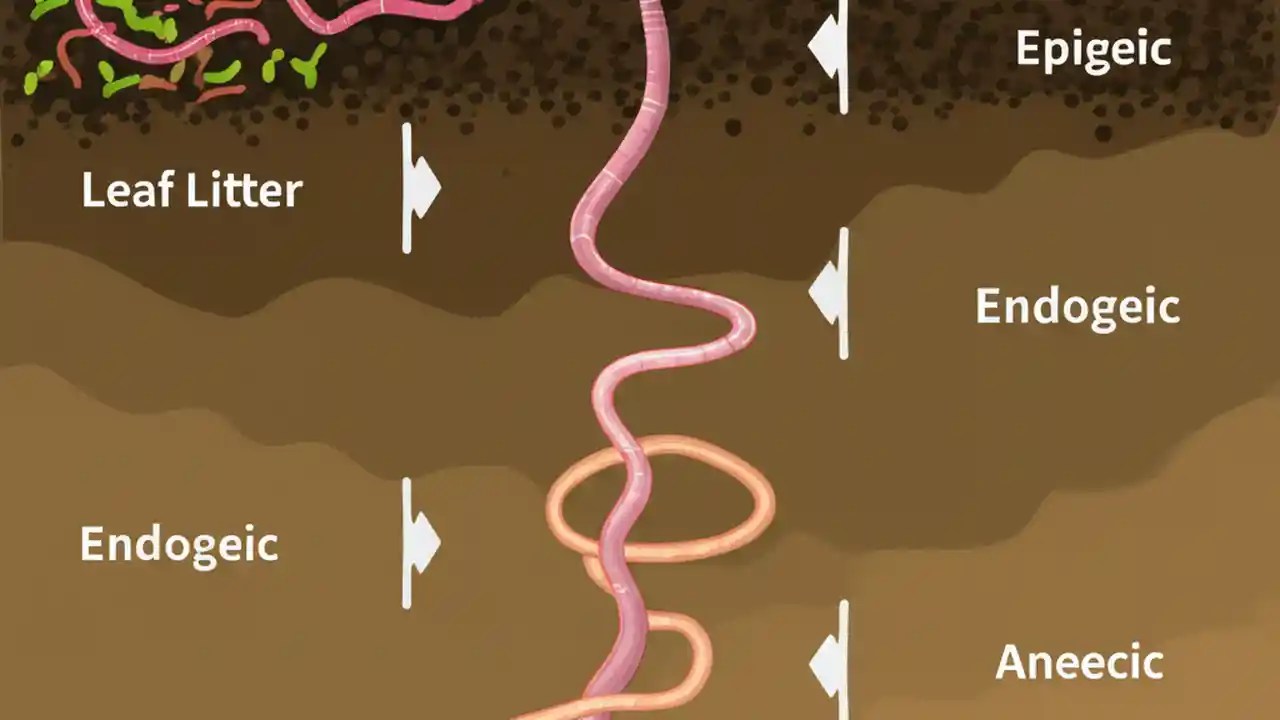 Epigeic

Leaf Litter

Endogeic

Endogeic

Aneecic