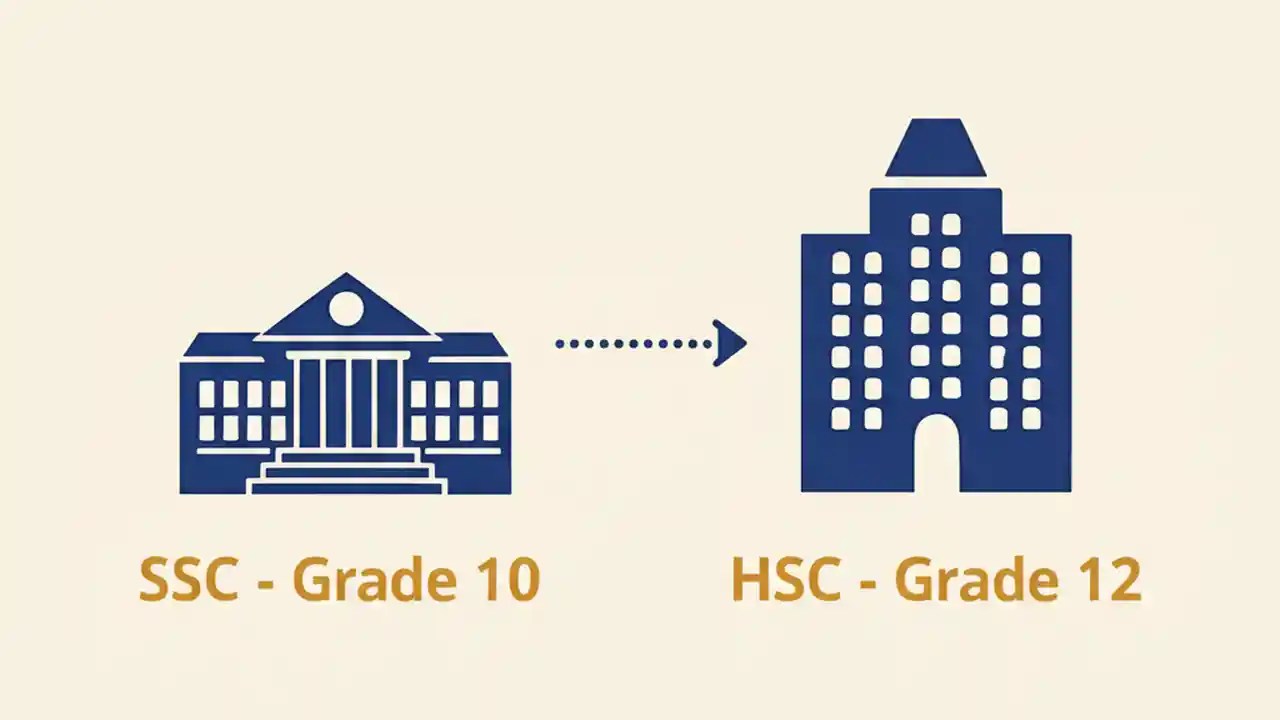 SSC - Grade 10

HSC - Grade 12