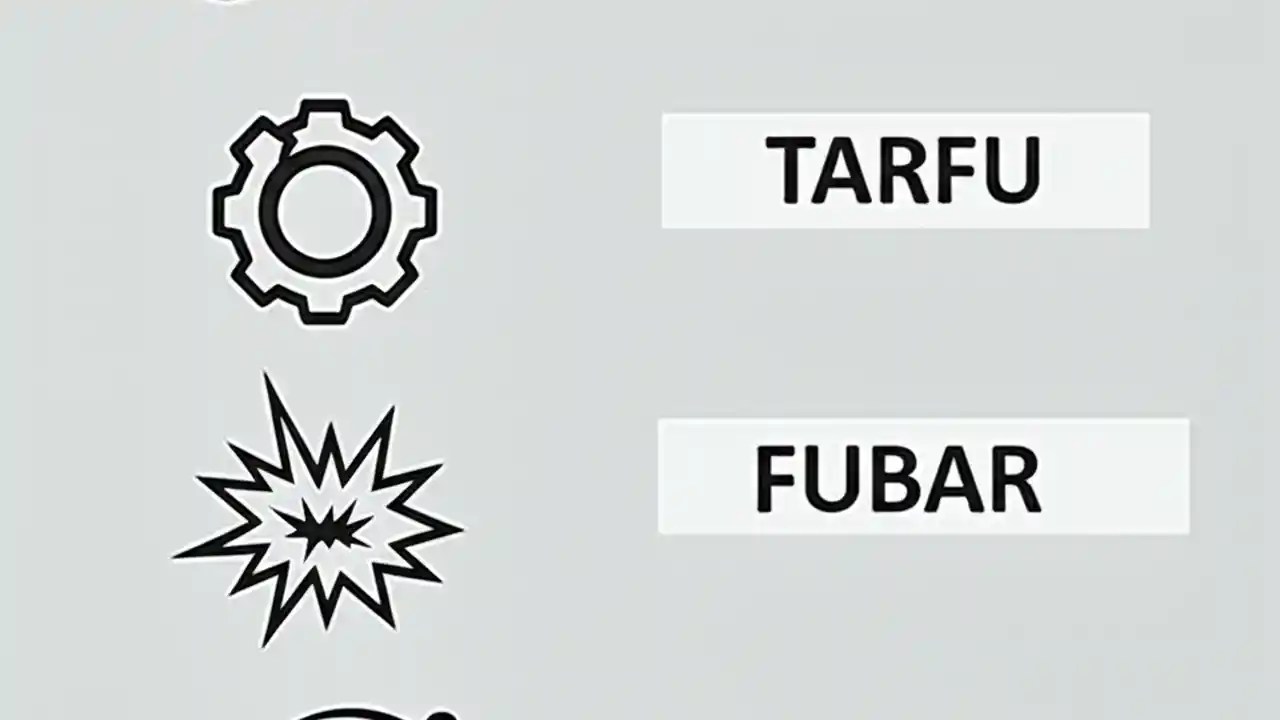 TARFU

FUBAR