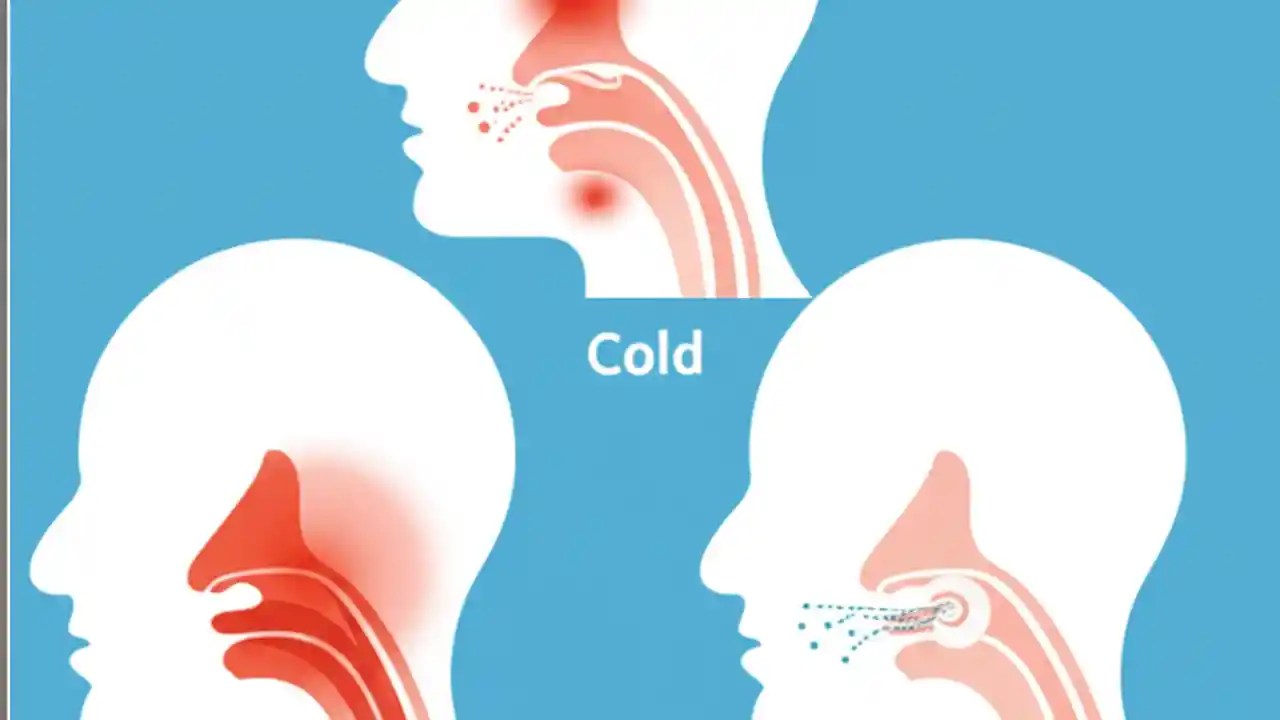 Cold