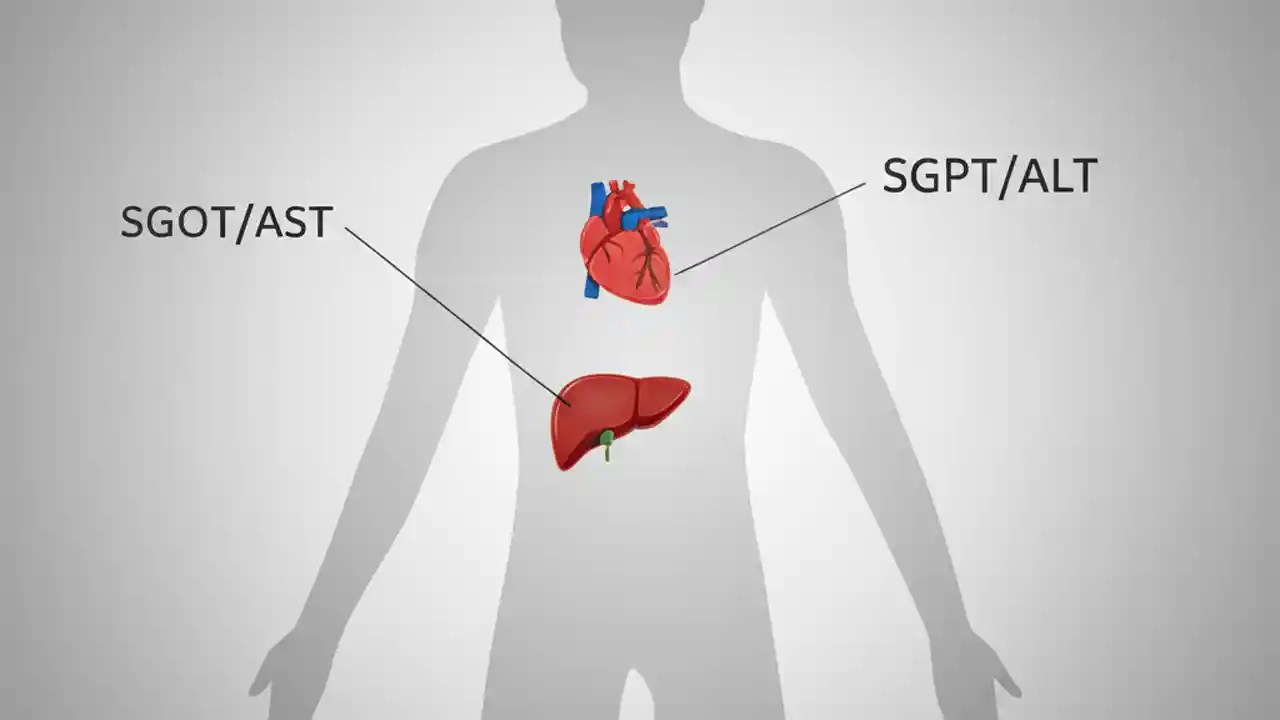 SGOT/AST

SGPT/ALT