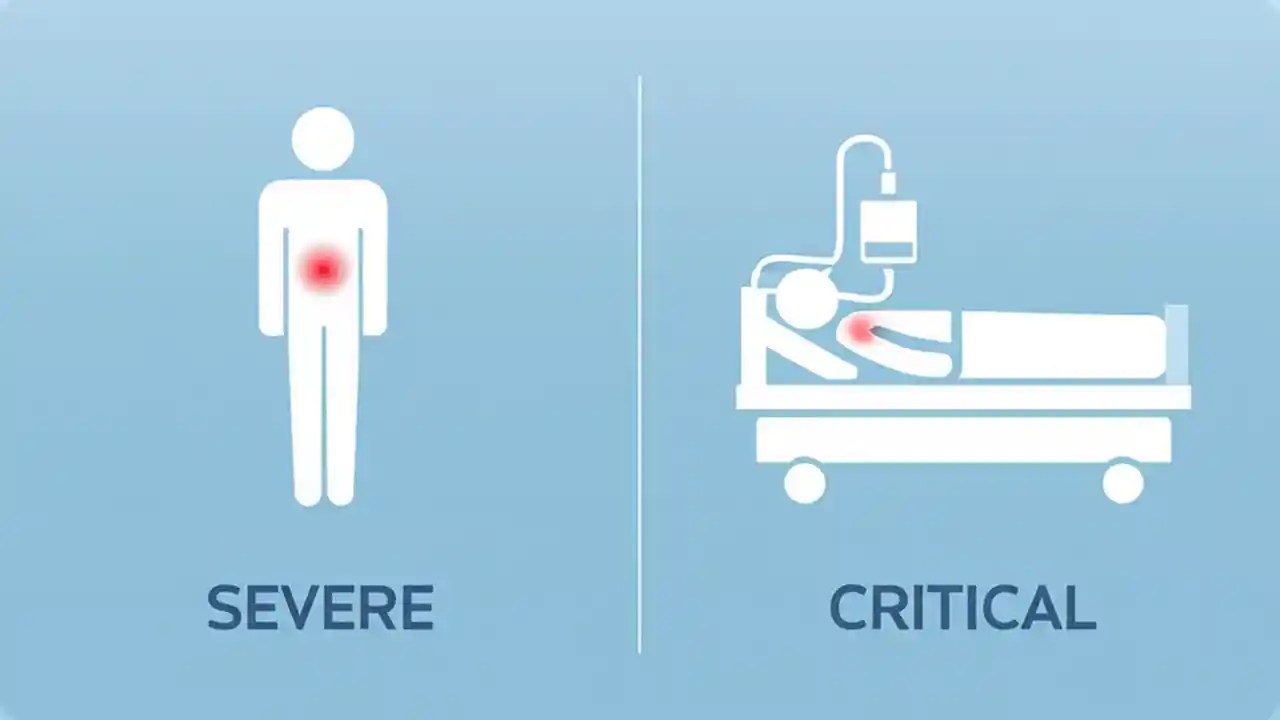 SEVERE

CRITICAL