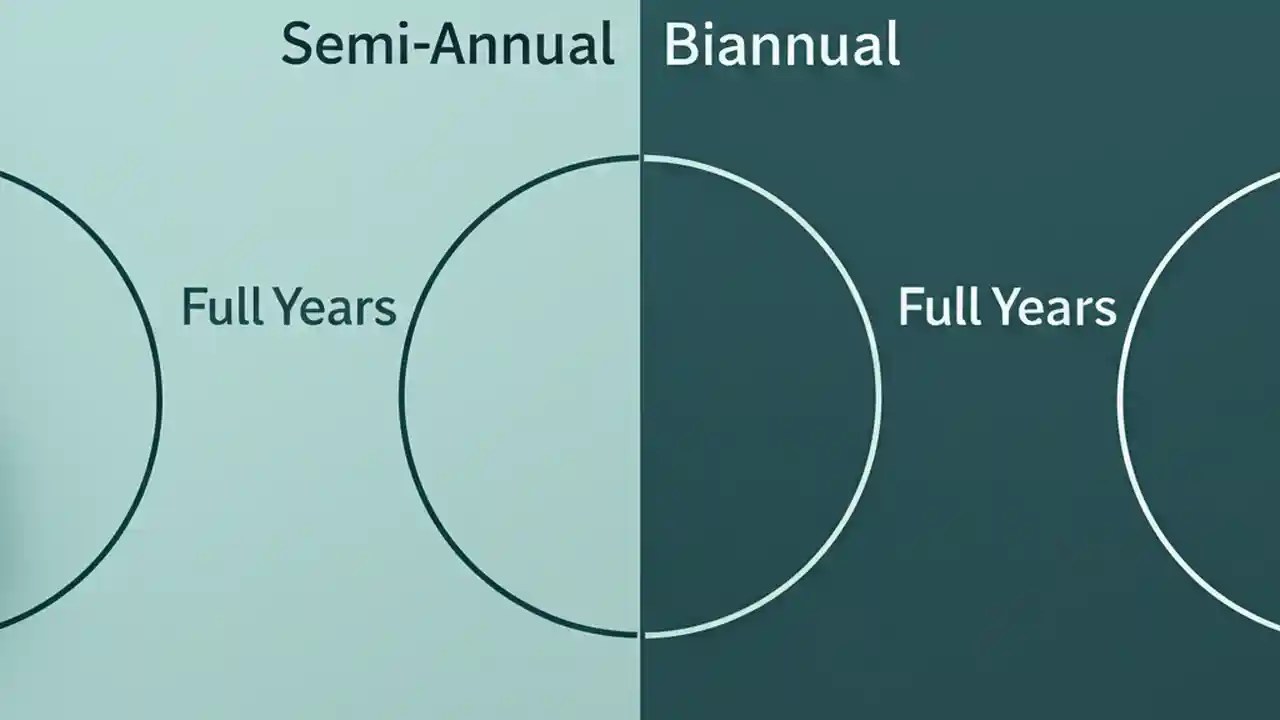 Semi-Annual

Full Years

Biannual

Full Years