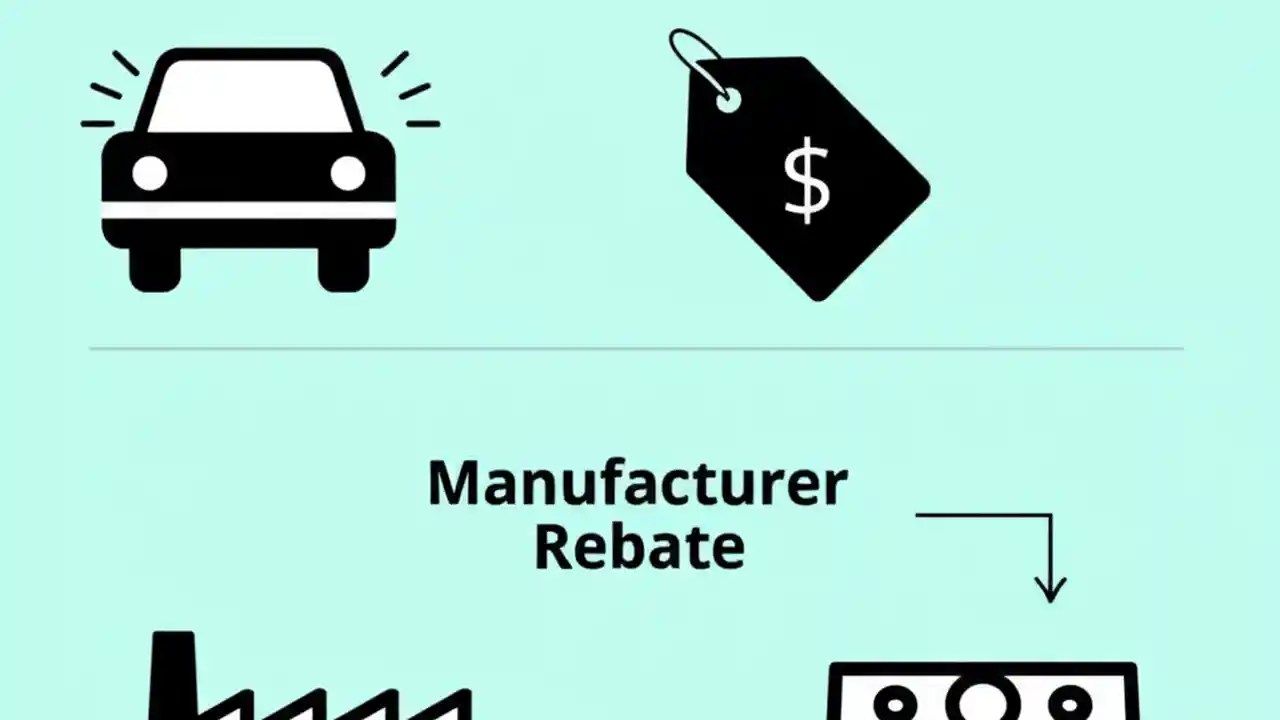 $

Manufacturer Rebate