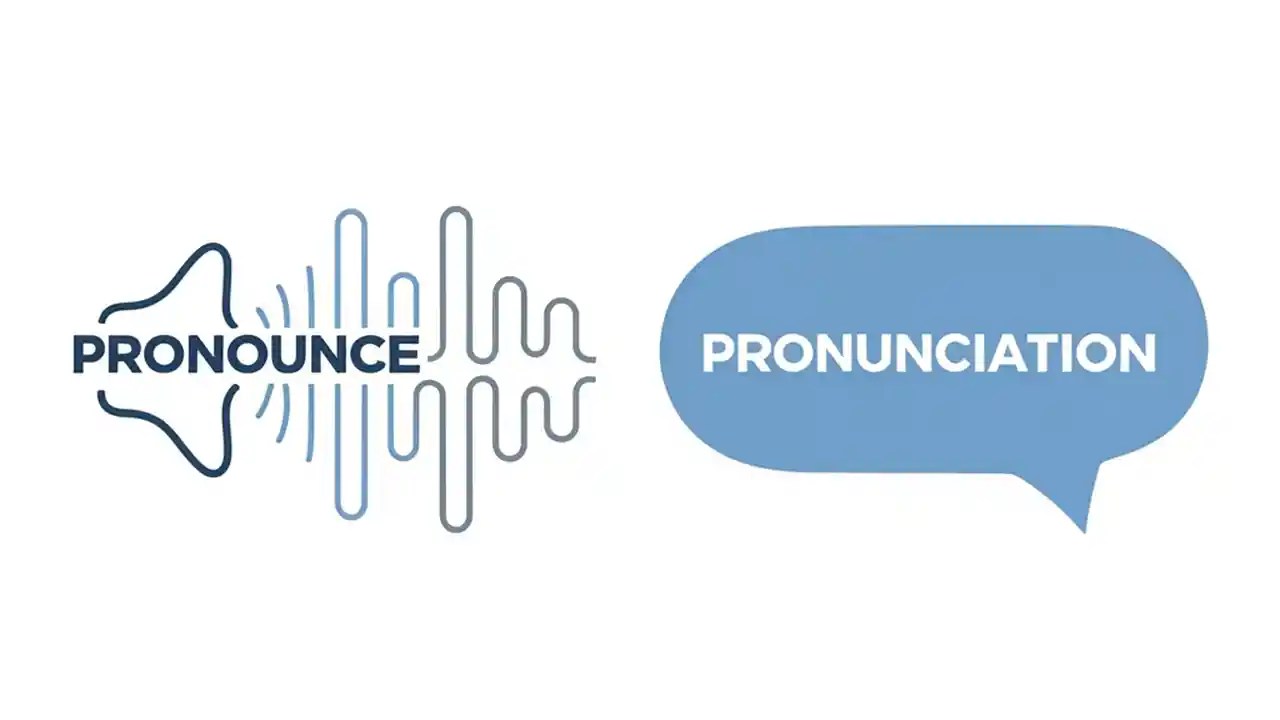 PRONOUNCE

PRONUNCIATION