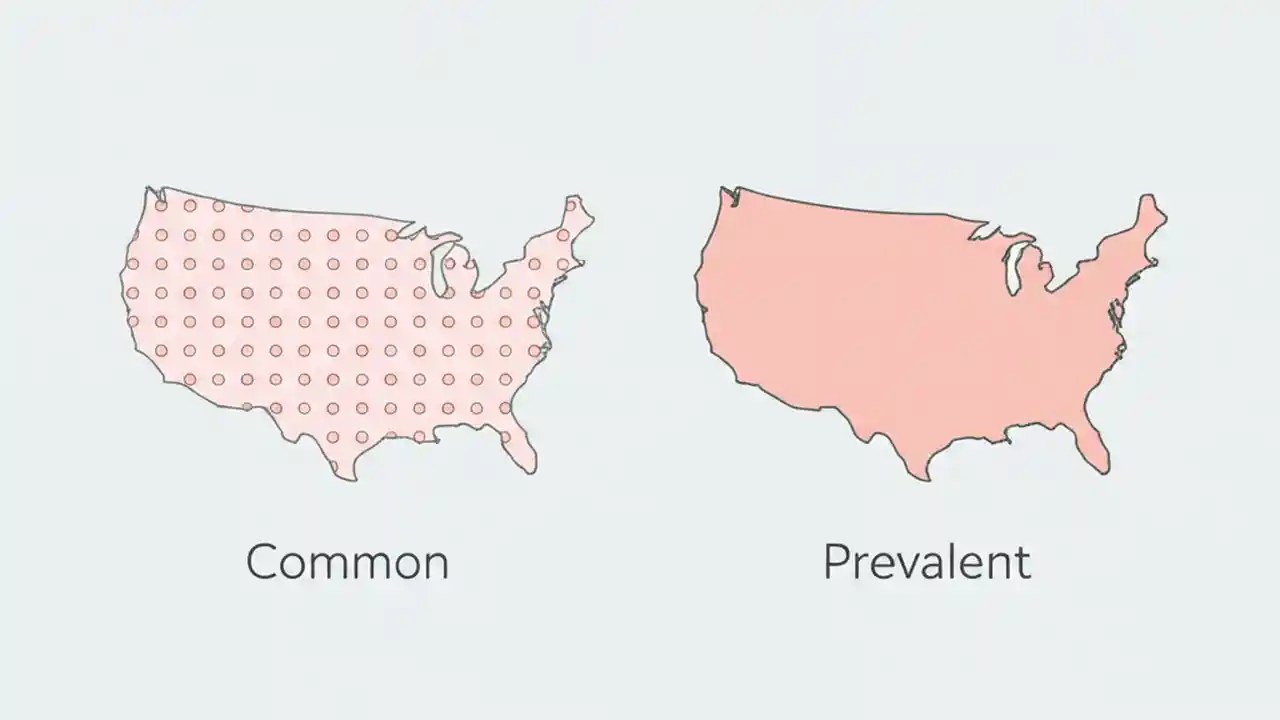 Common

Prevalent