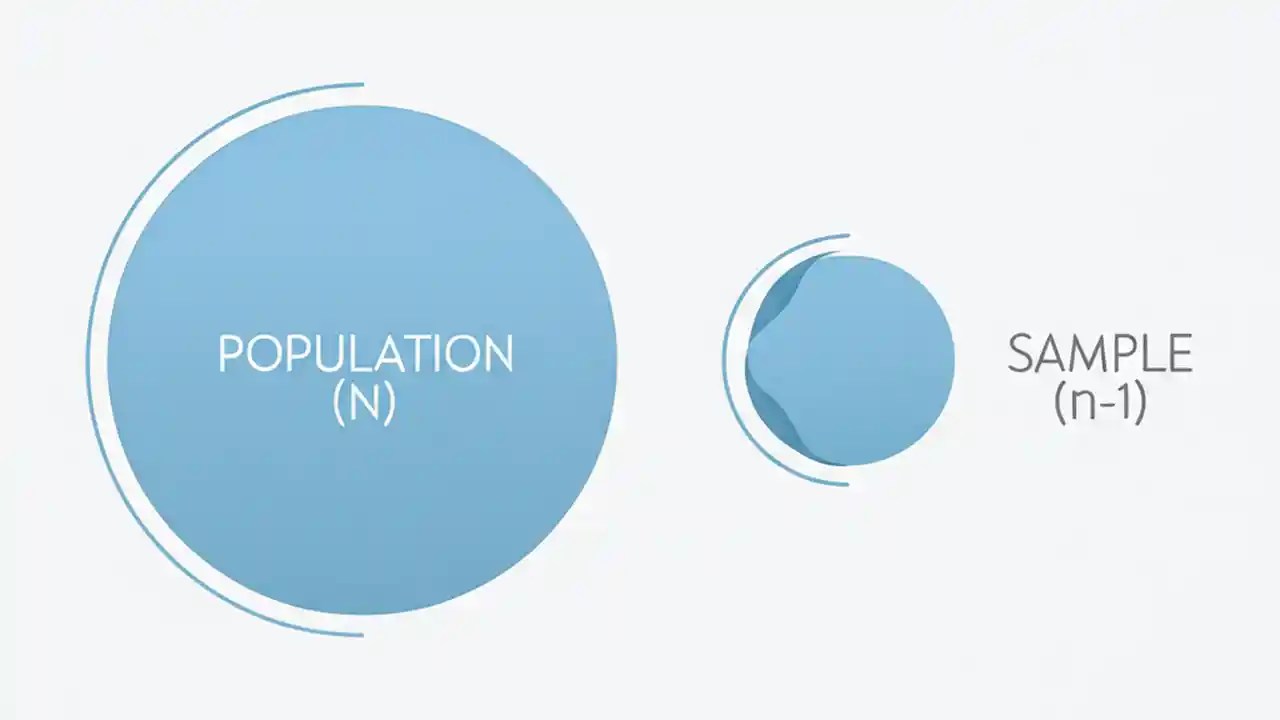 POPULATION
(N)

SAMPLE
(n-1)