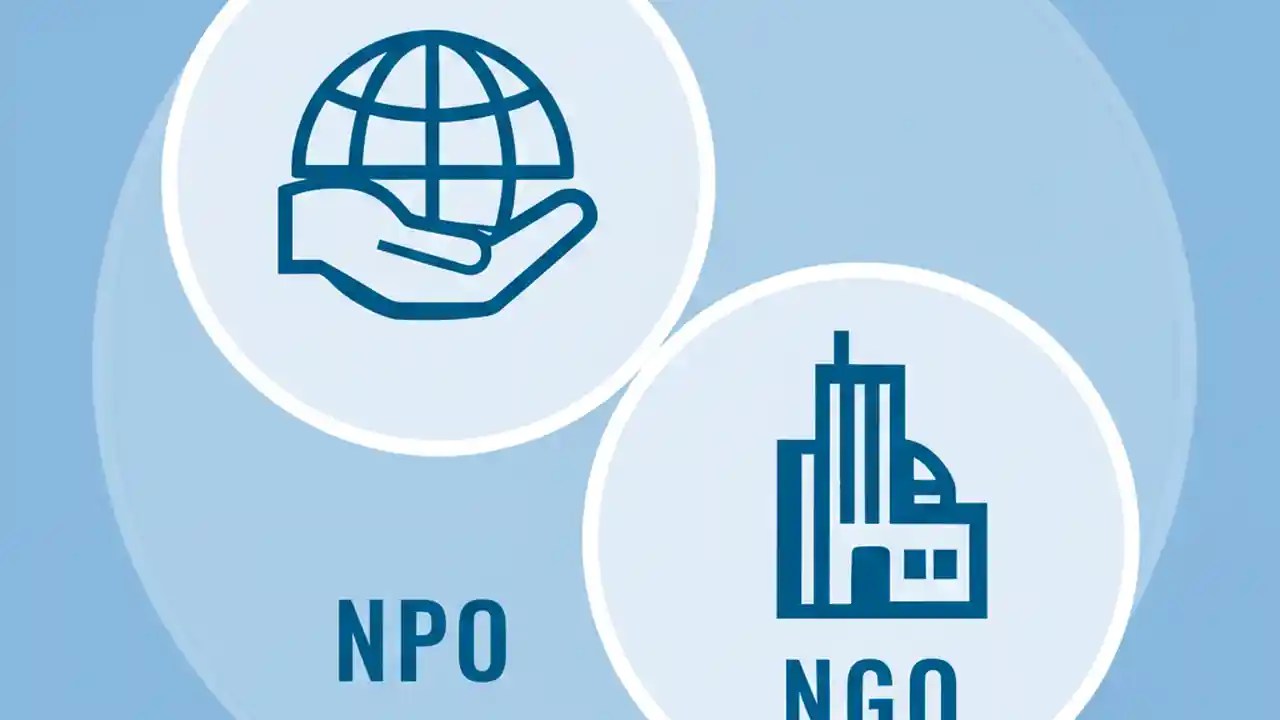 NPO

NGO