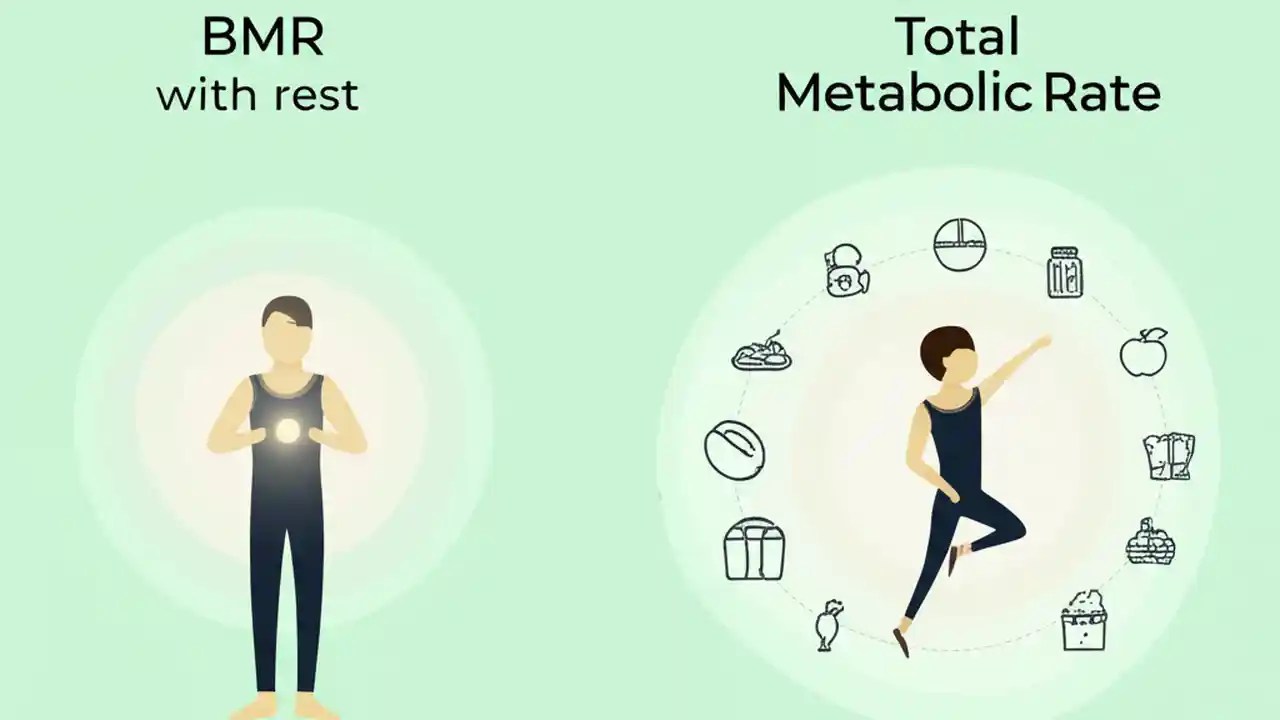 BMR
with rest

Total
Metabolic Rate