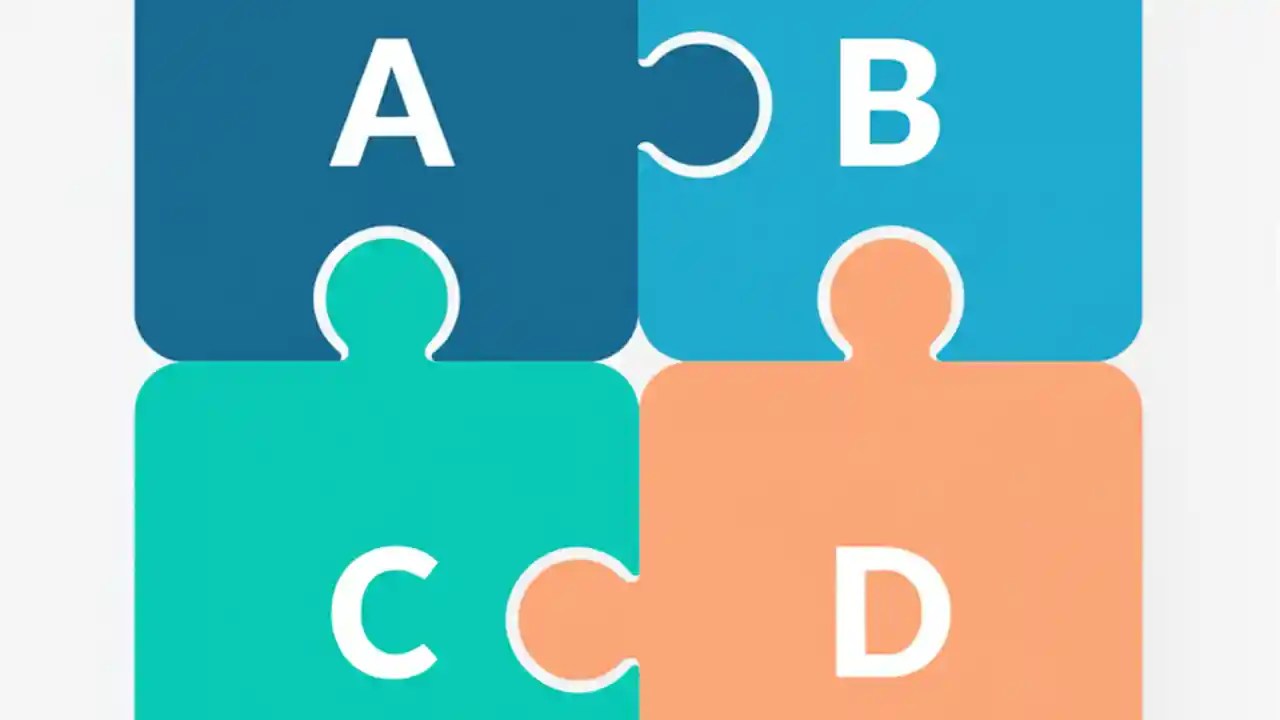 A
B
C
D