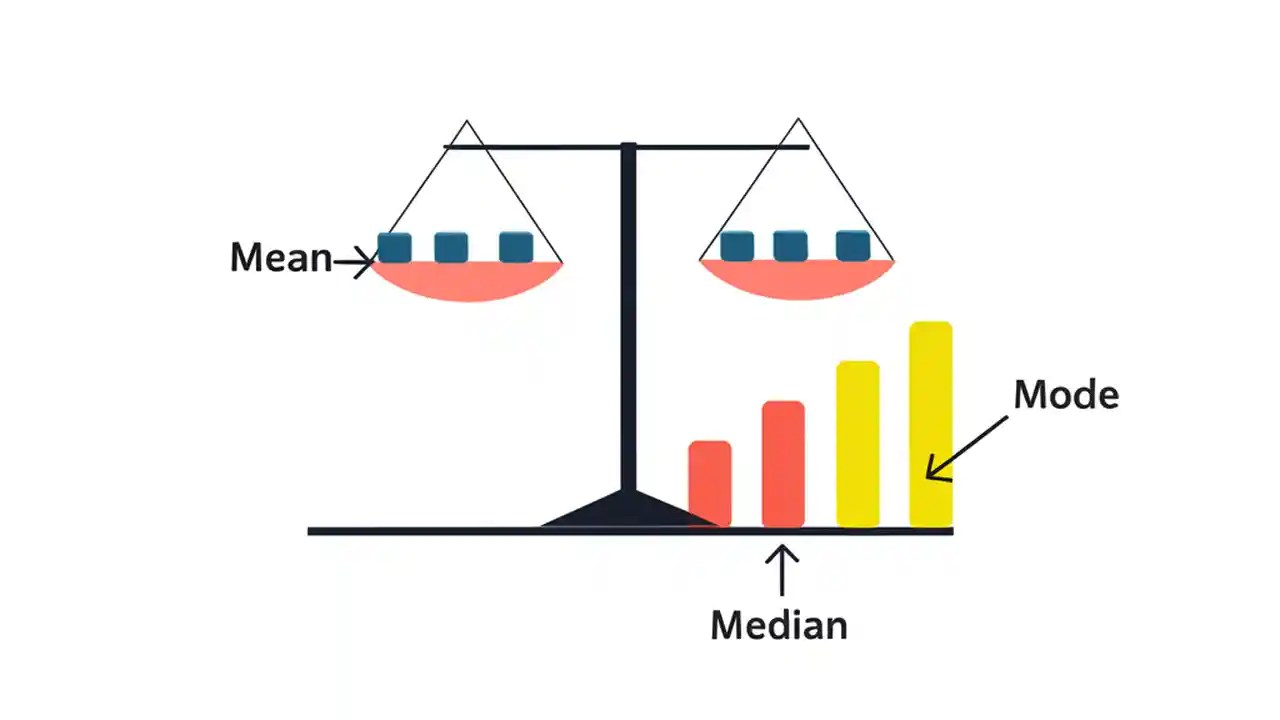 Mean

Mode

Median