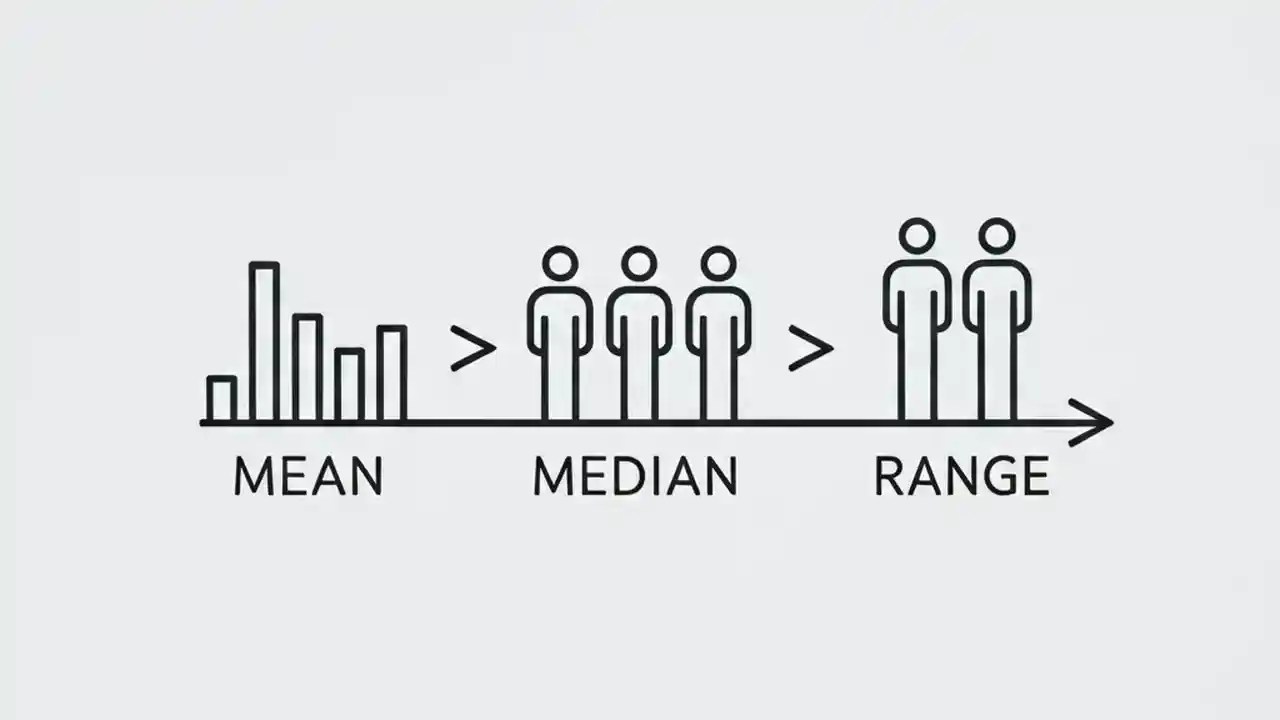 >
>

MEAN MEDIAN RANGE