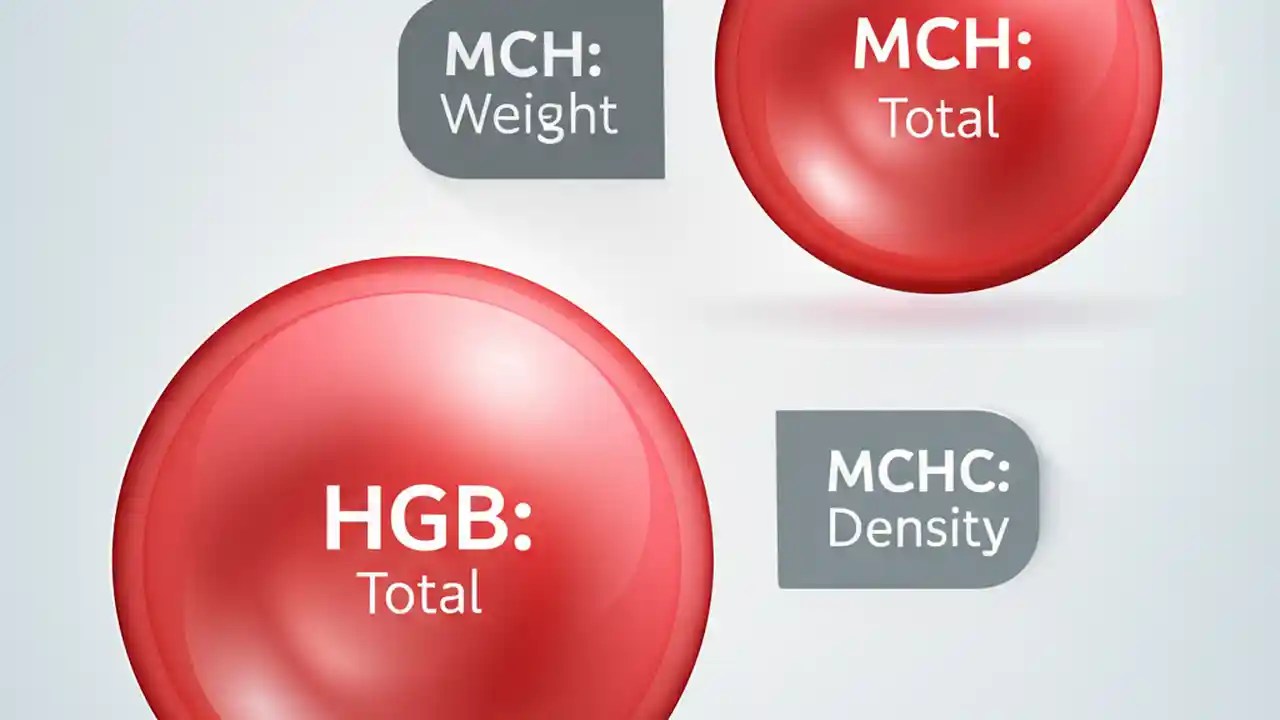 MCH:
Weight

MCH:
Total

HGB:
Total

MCHC:
Density