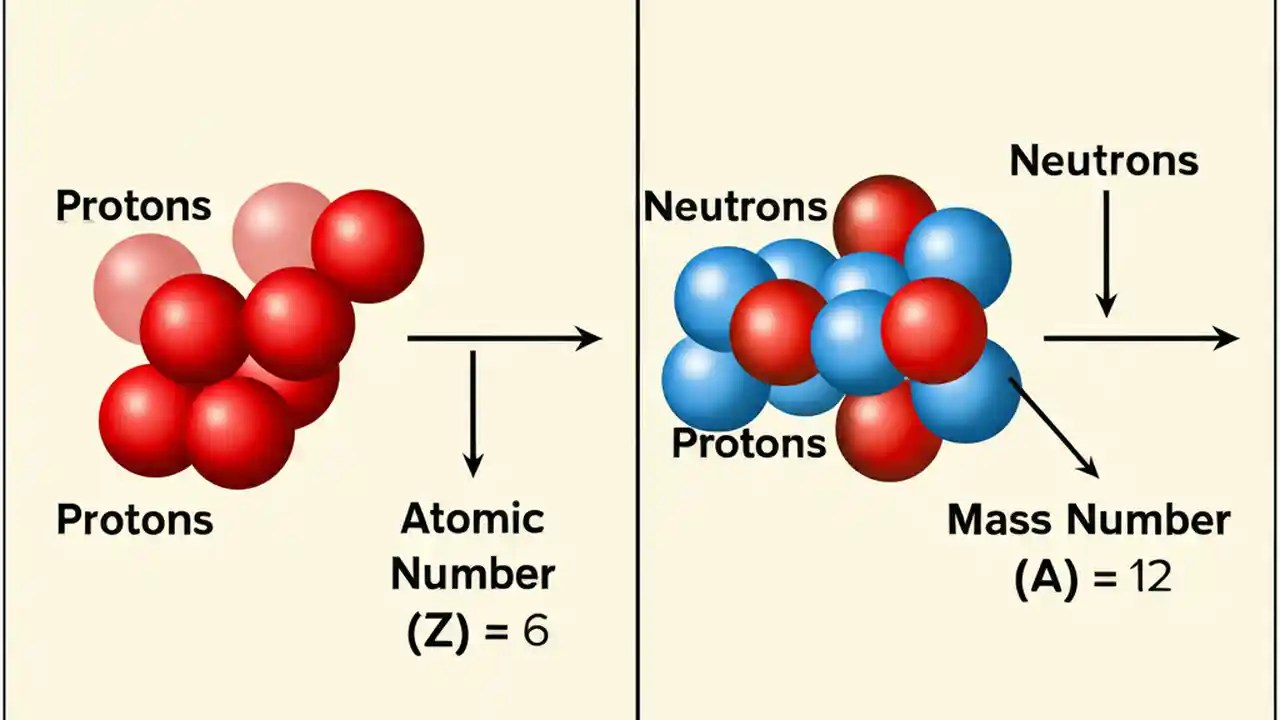 Protons

Protons

Atomic Number (Z) = 6

Neutrons

Neutrons

Protons

Mass Number (A) = 12