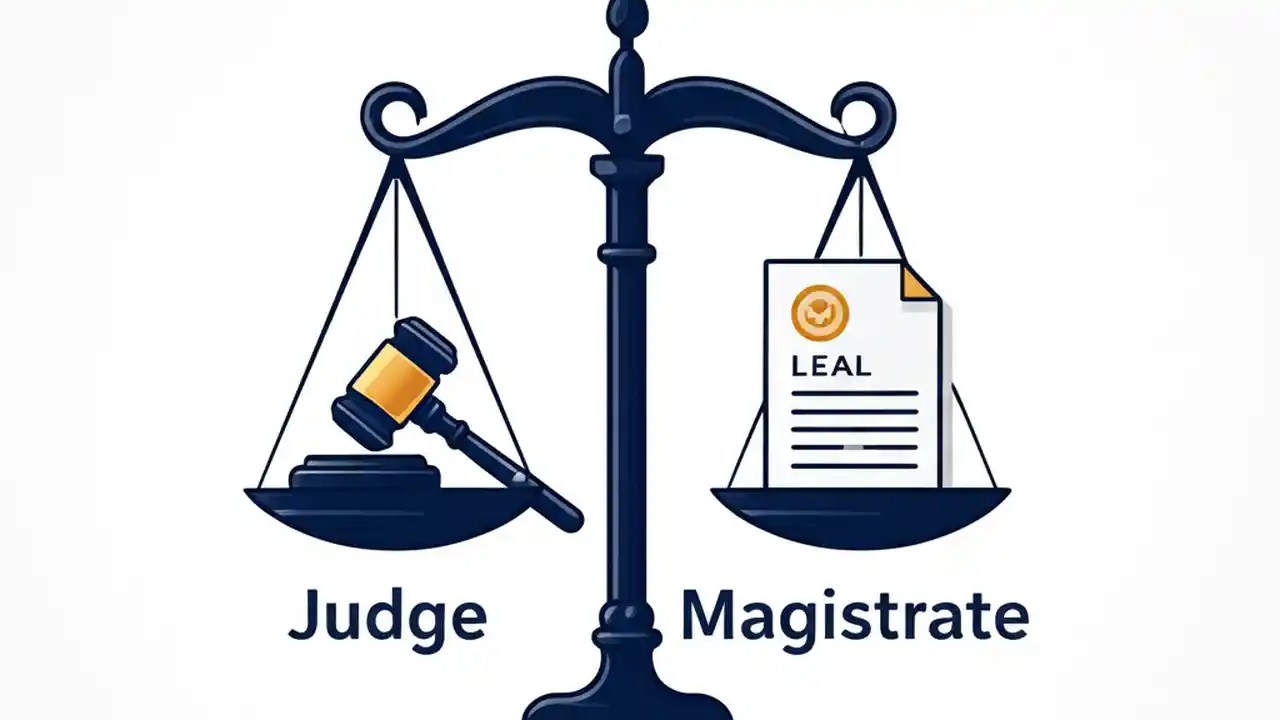 LEAL

Judge

Magistrate