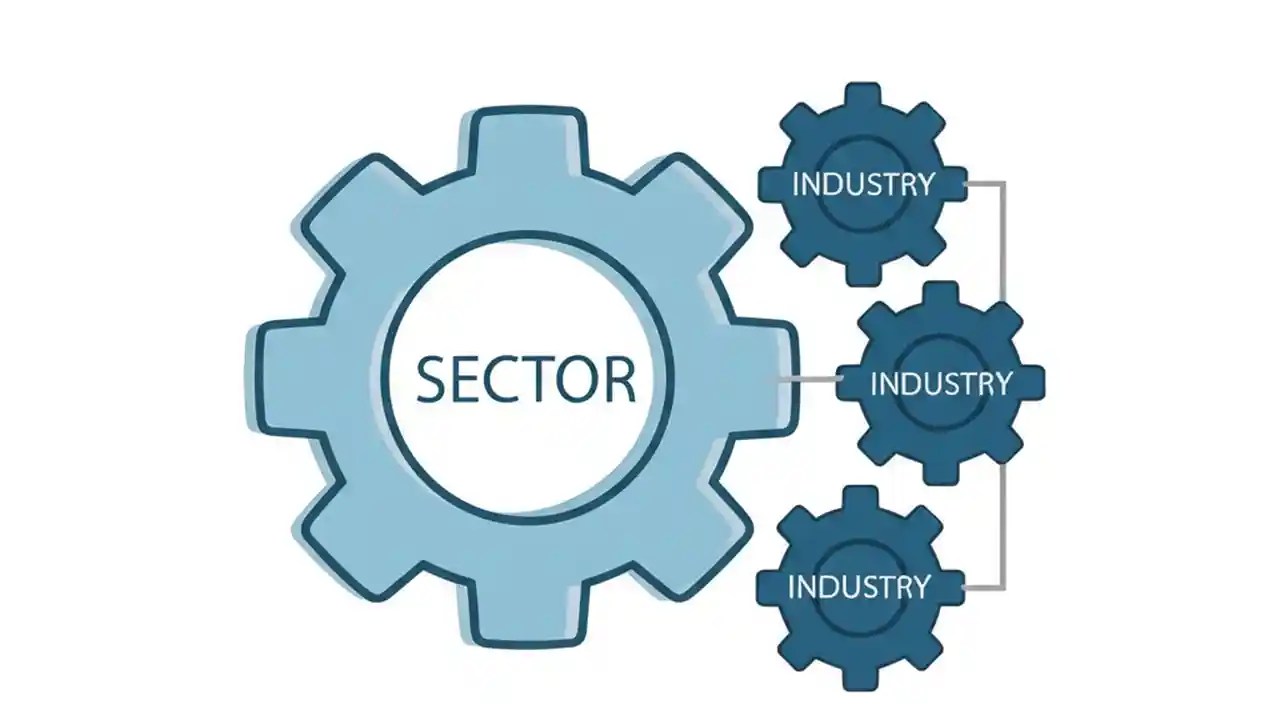 SECTOR

INDUSTRY

INDUSTRY

INDUSTRY