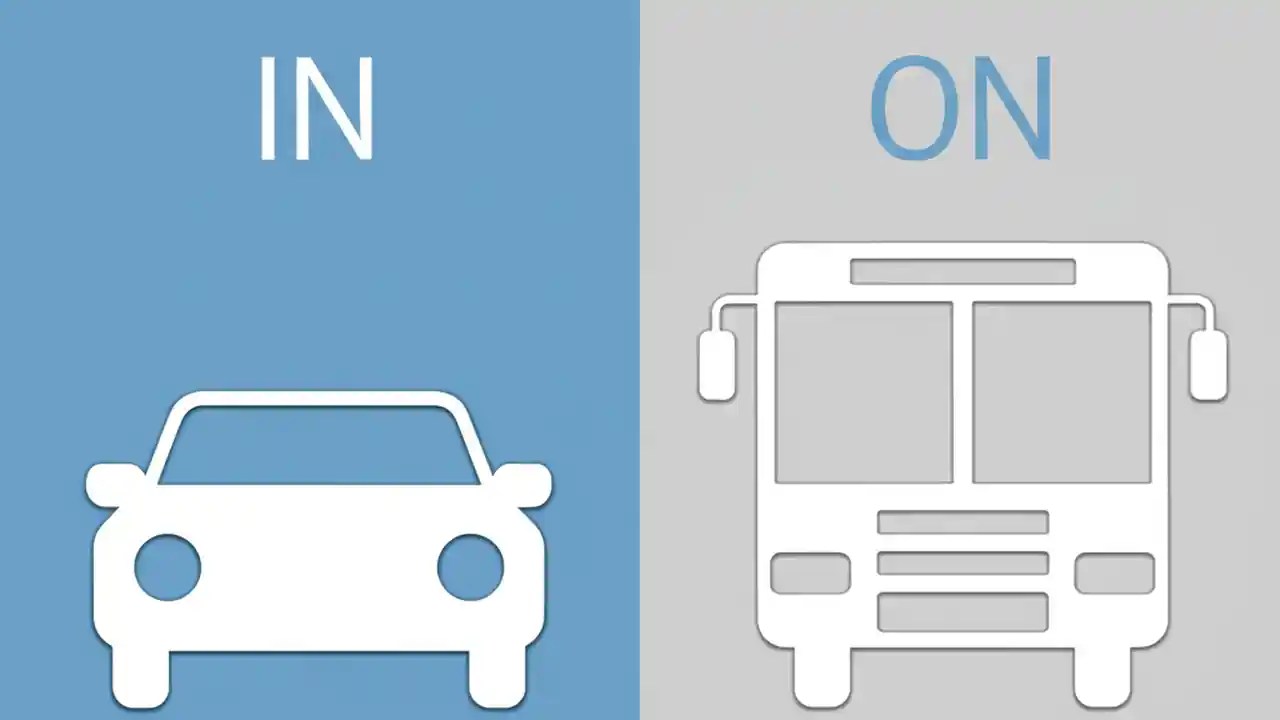 IN

ON