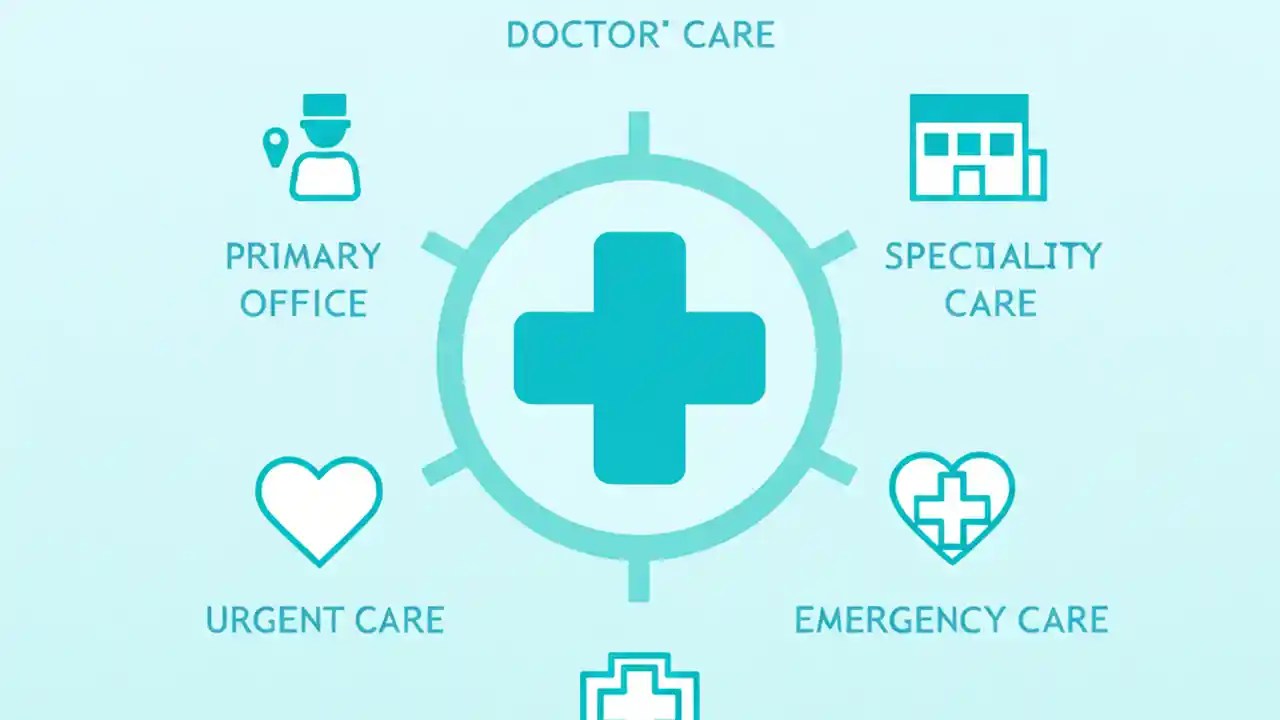 DOCTOR' CARE

PRIMARY OFFICE

SPECIALITY CARE

URGENT CARE

EMERGENCY CARE