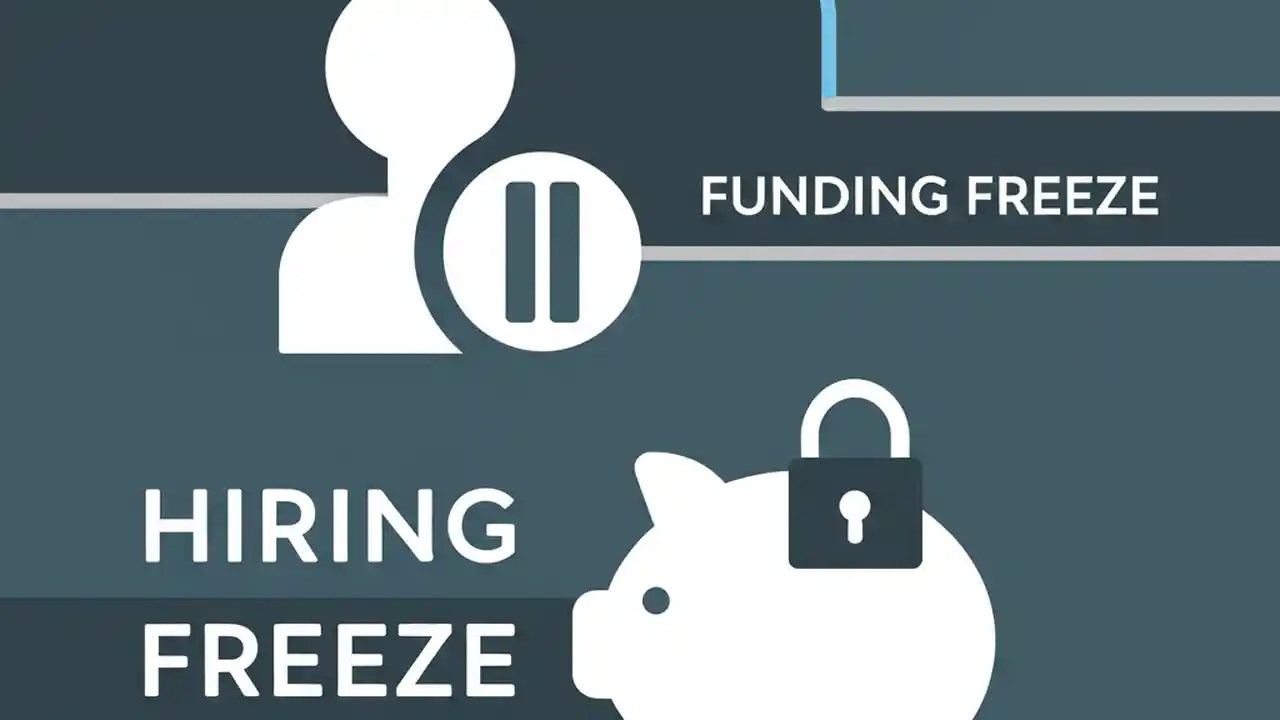 FUNDING FREEZE

HIRING FREEZE