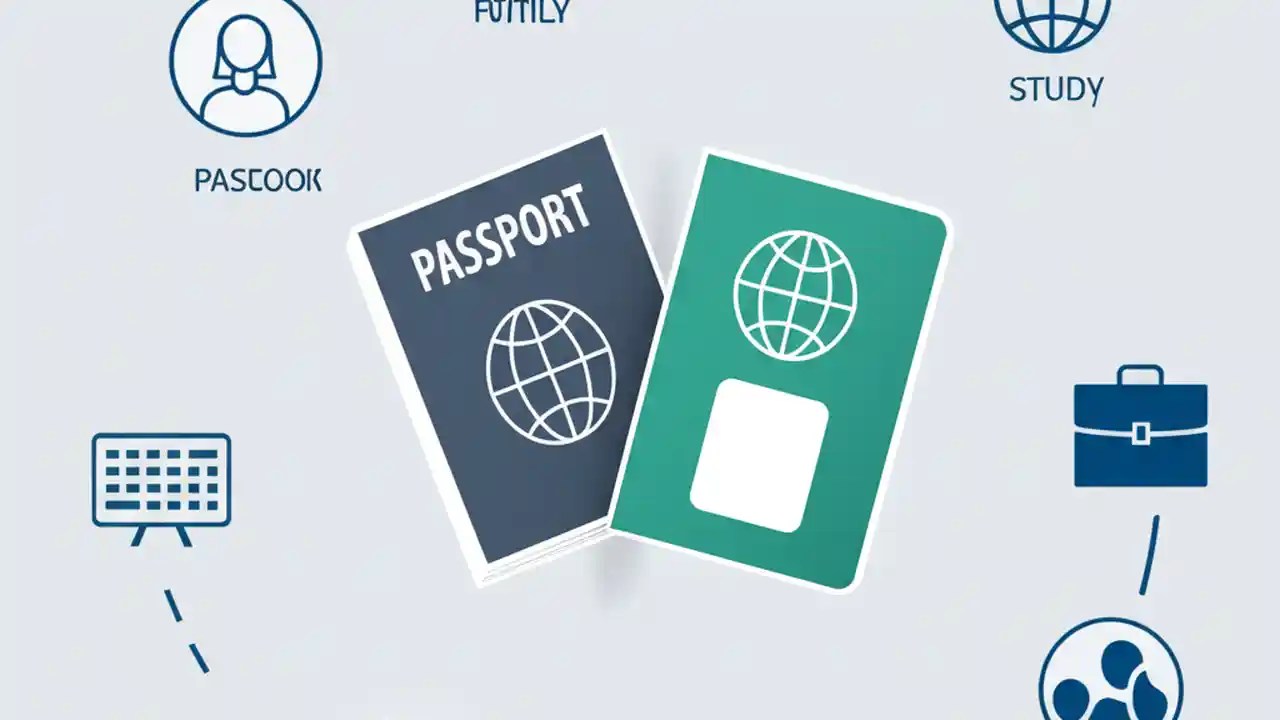 FUTILY

STUDY

PASCOOK

PASSPORT