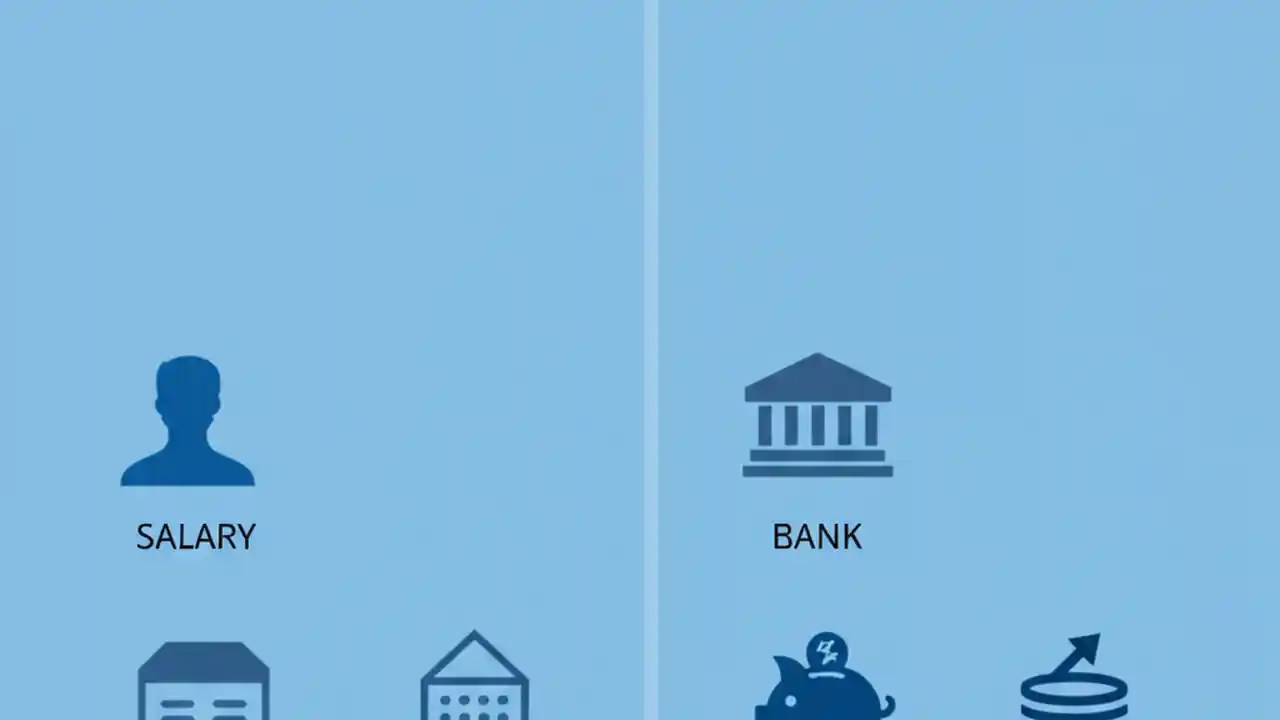 SALARY

BANK