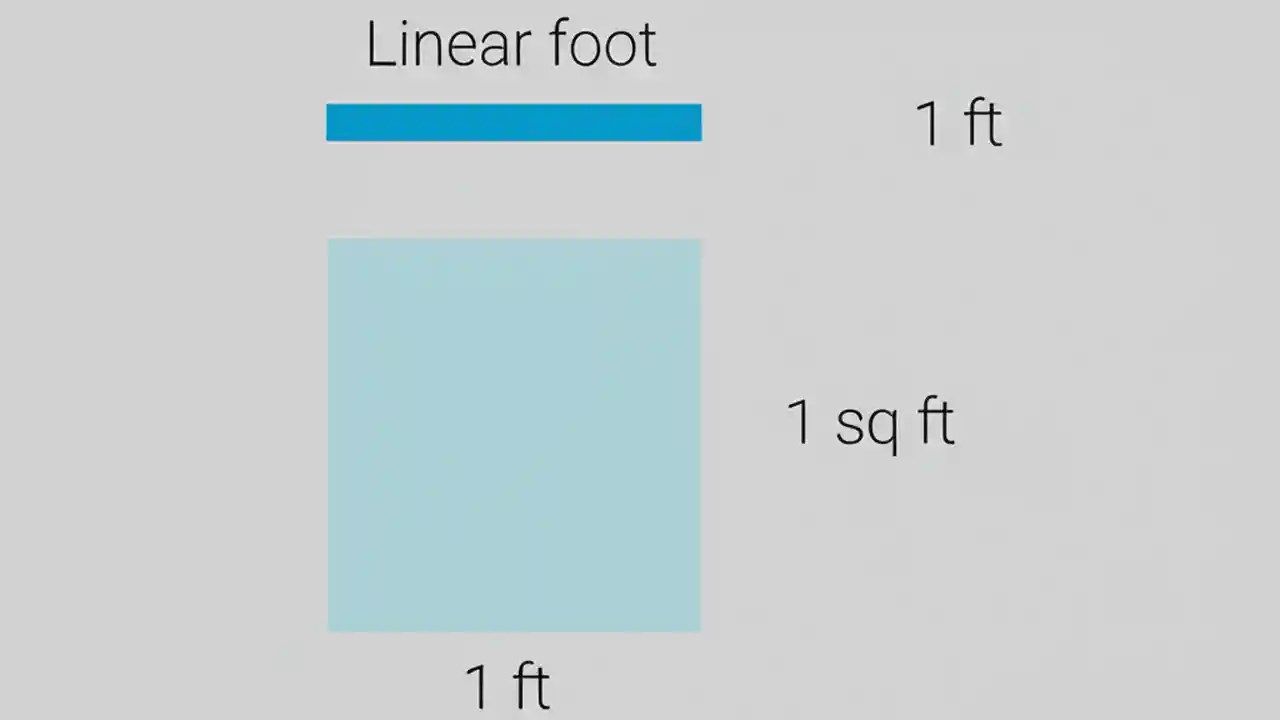 Linear foot

1 ft

1 sq ft

1 ft