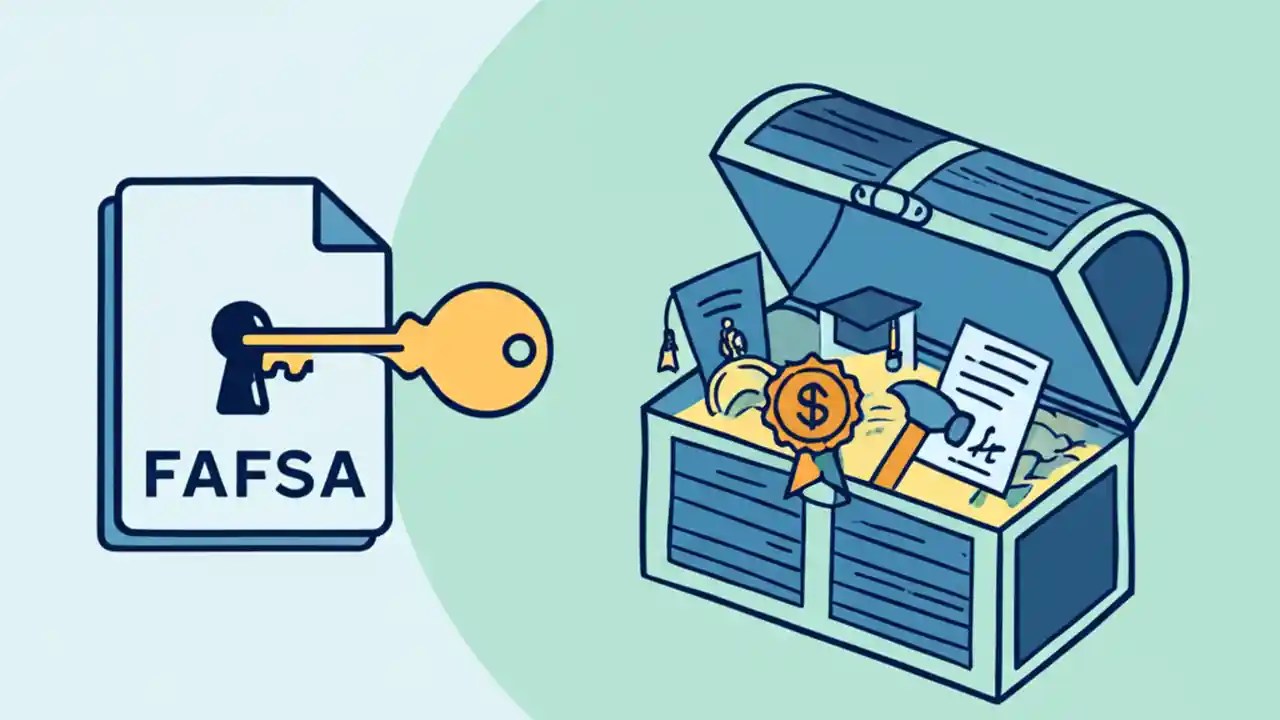 FAFSA

$