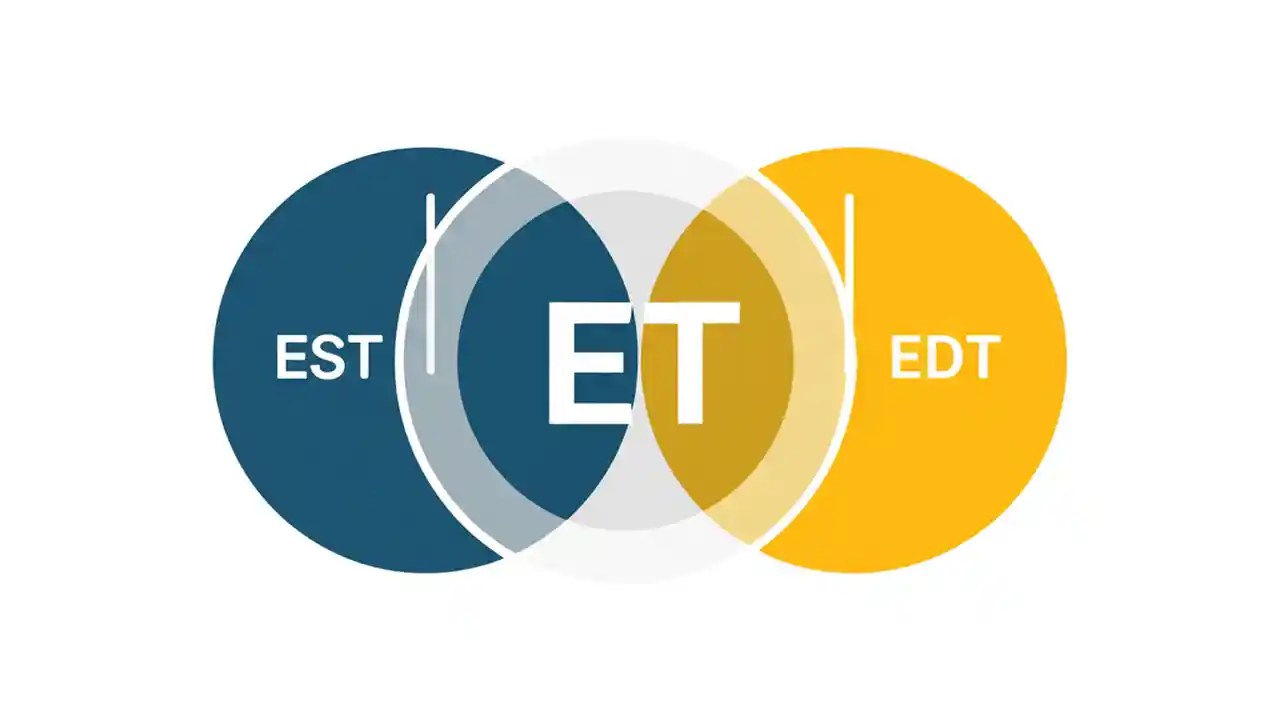 EST

ET

EDT