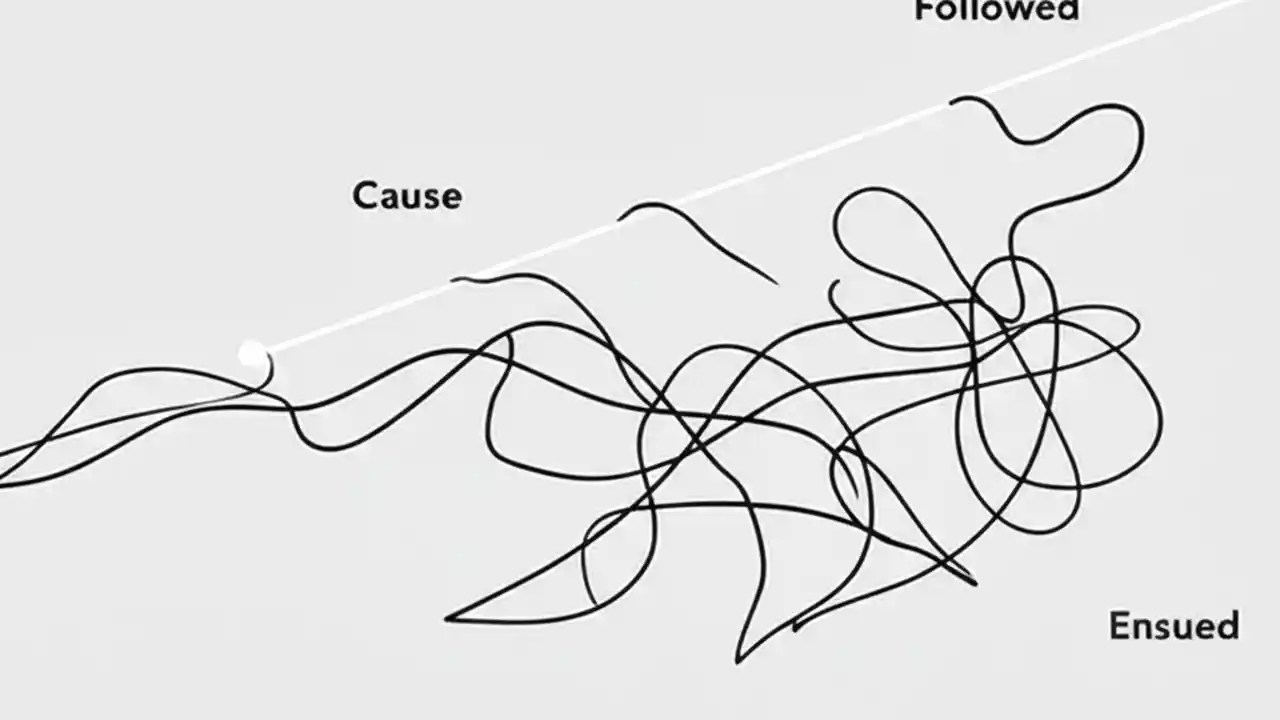 Followed

Cause

Ensued