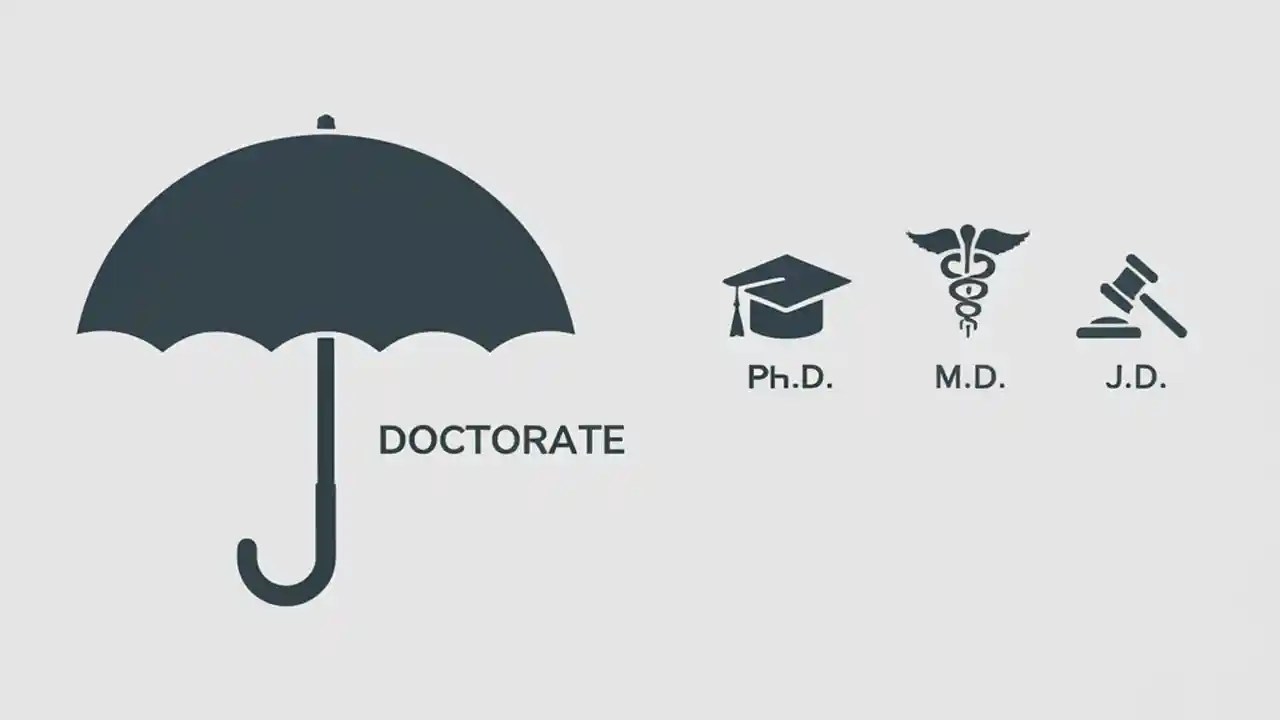 DOCTORATE

Ph.D.

M.D.

J.D.