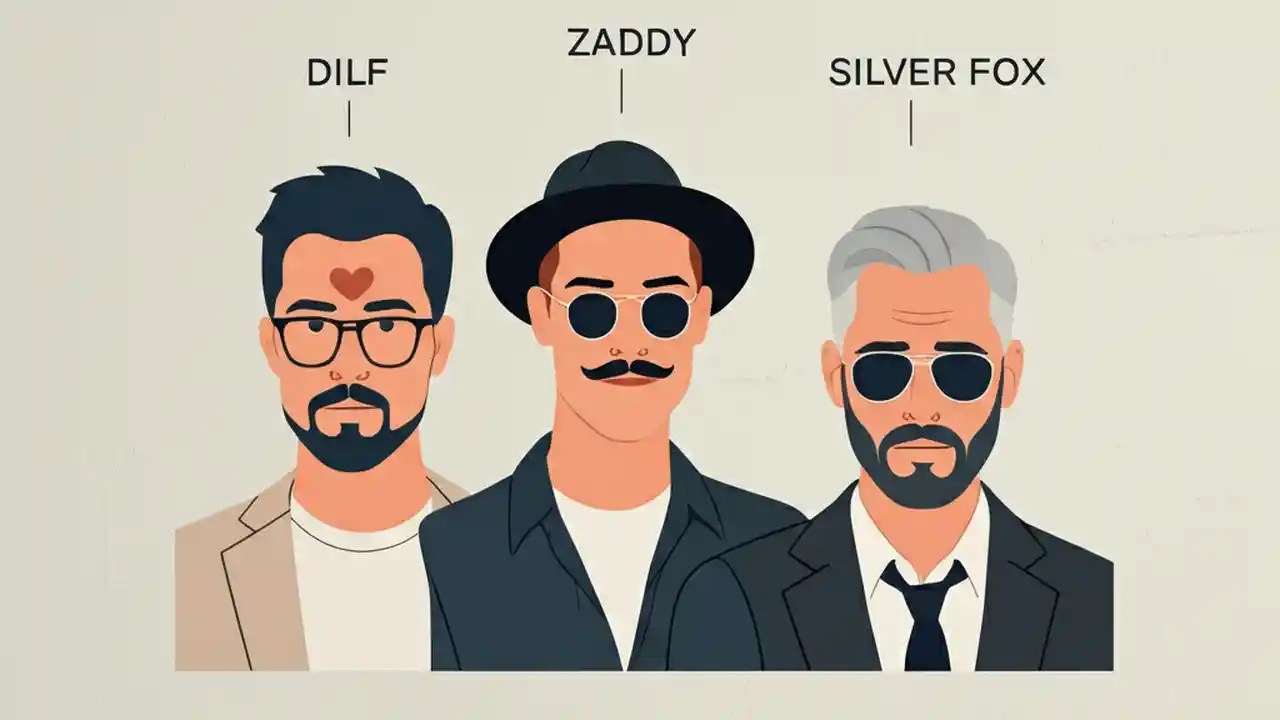 DILF

ZADDY

SILVER FOX