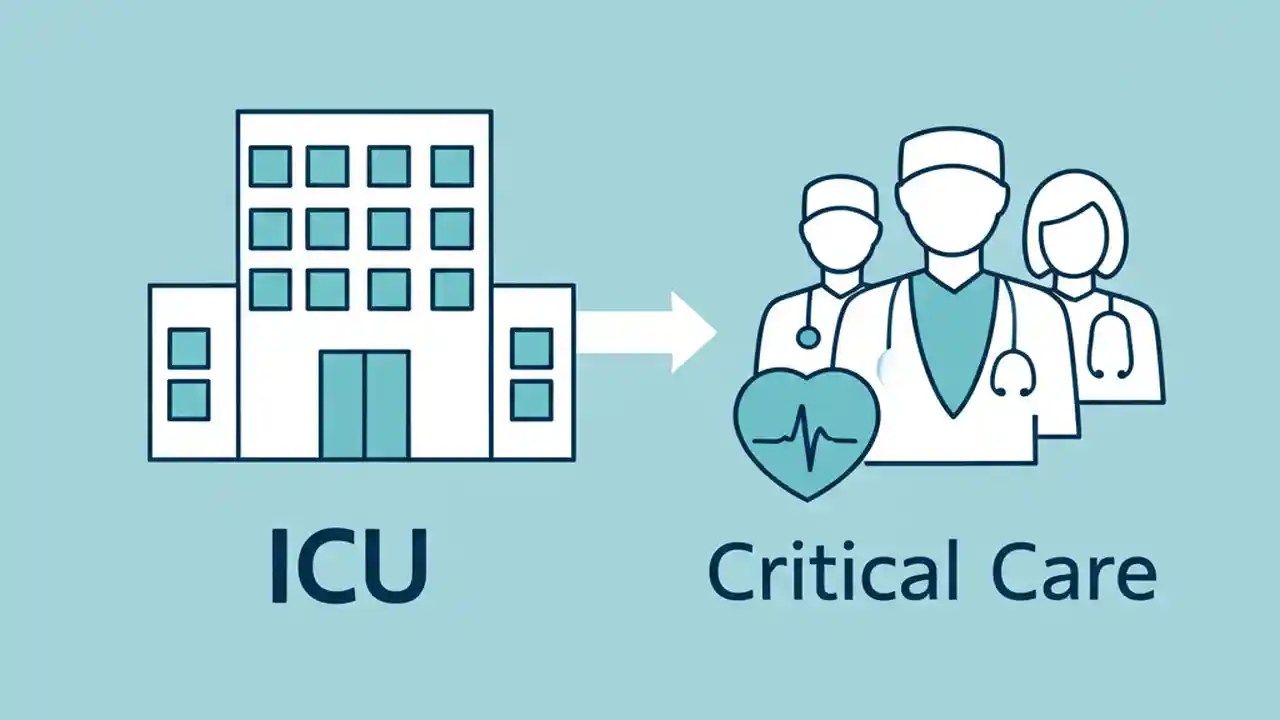 ICU

Critical Care