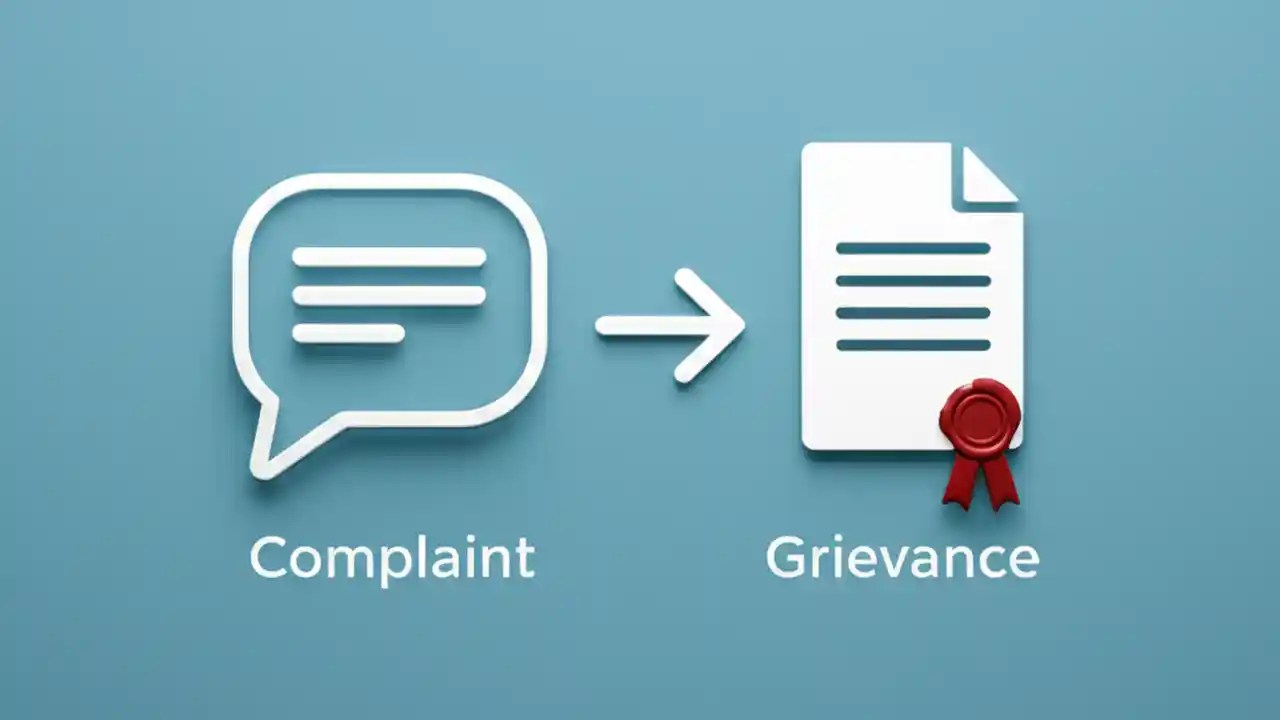 Complaint

Grievance