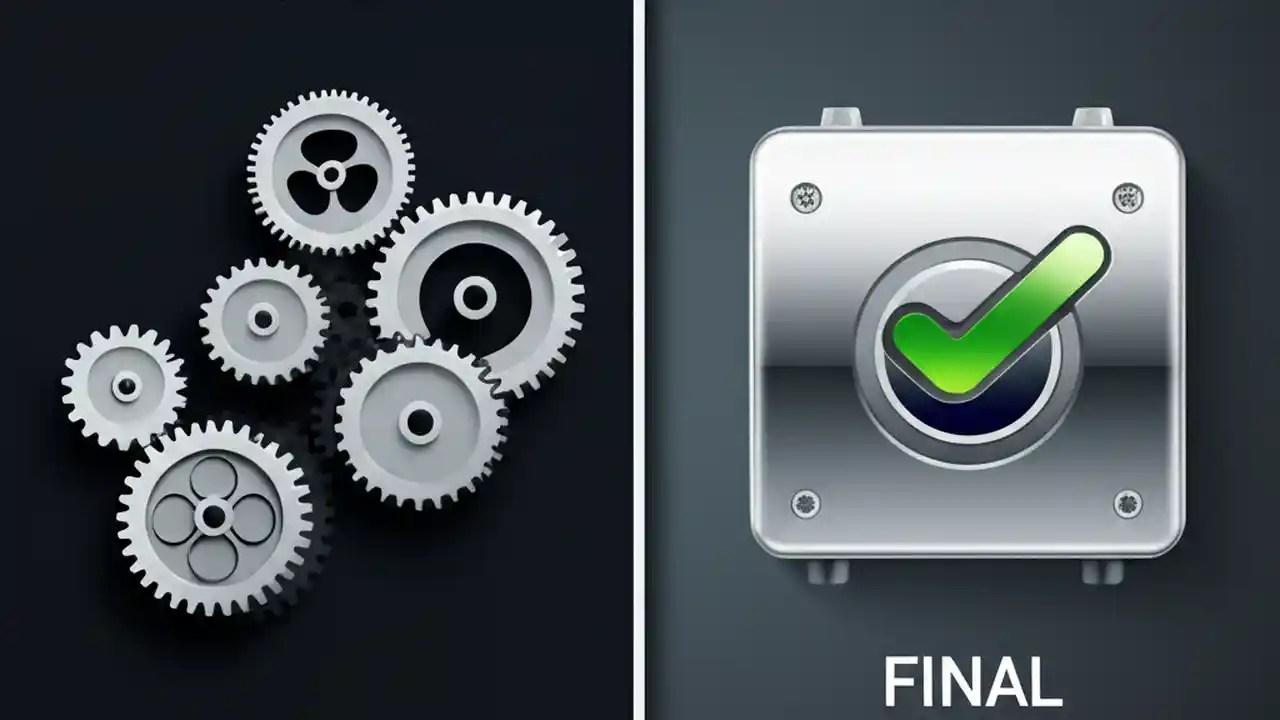 FINAL