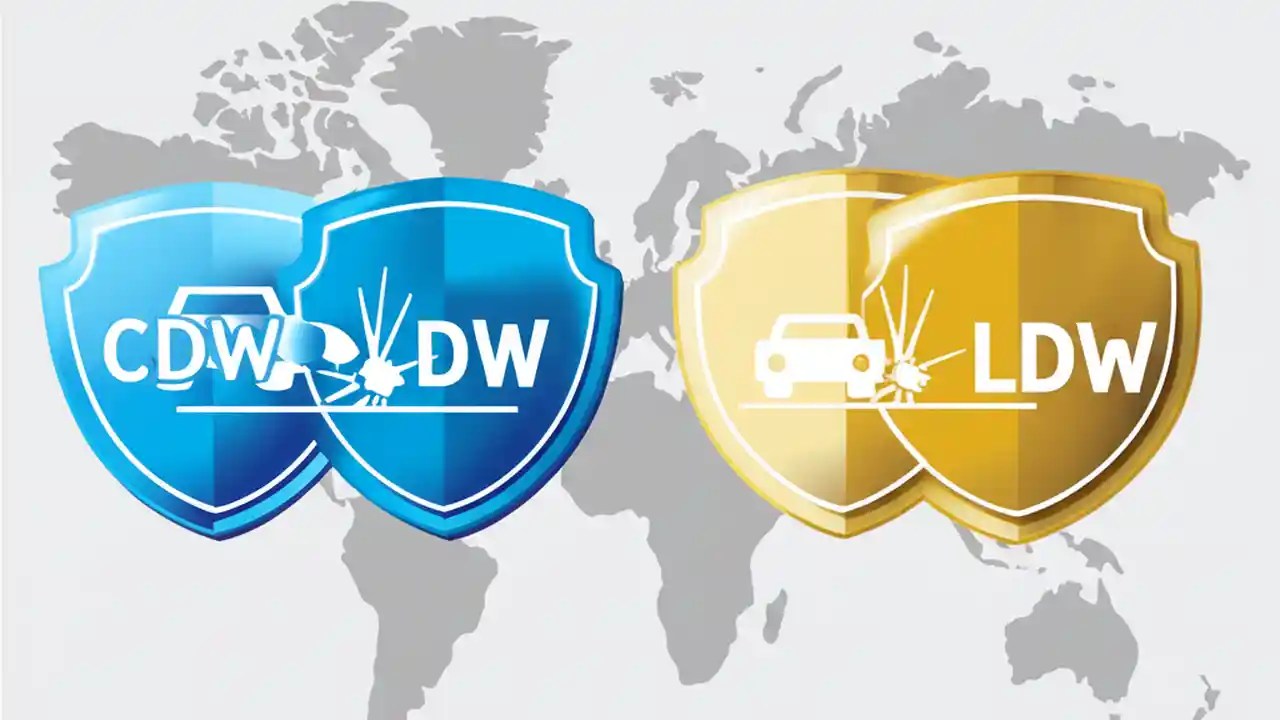 CDW
DW
LDW