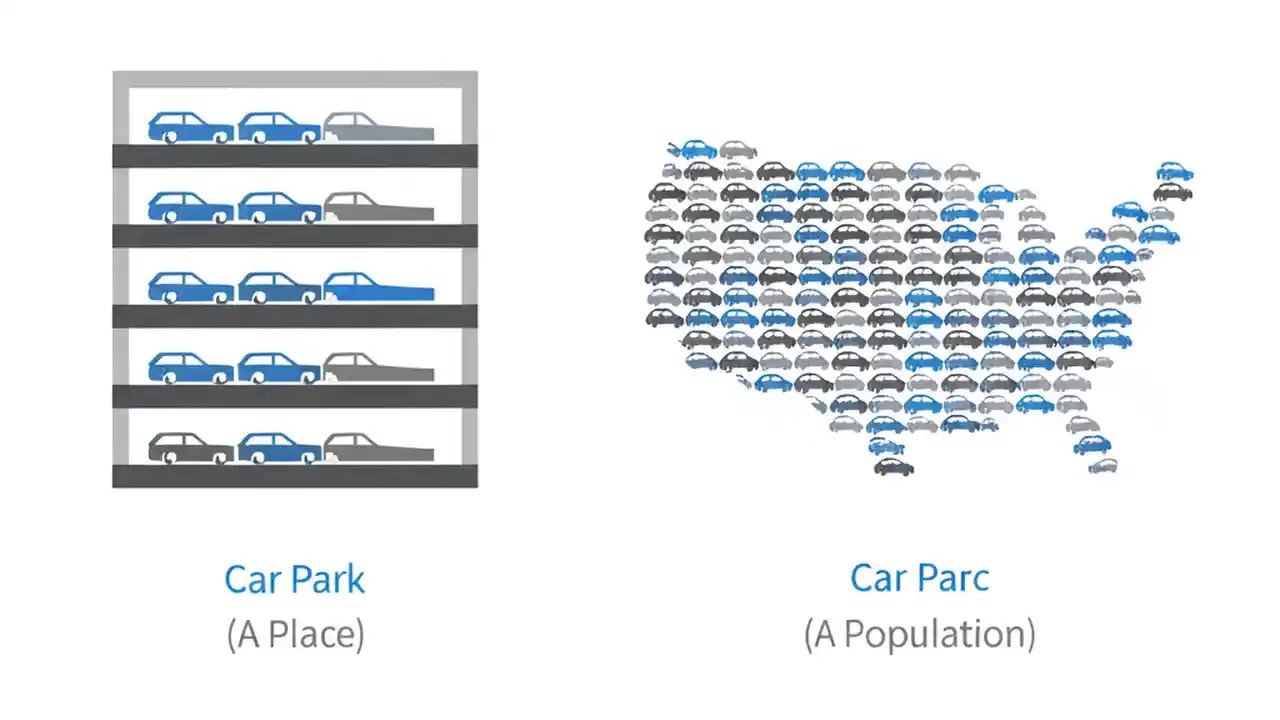 Car Park
(A Place)

Car Parc
(A Population)