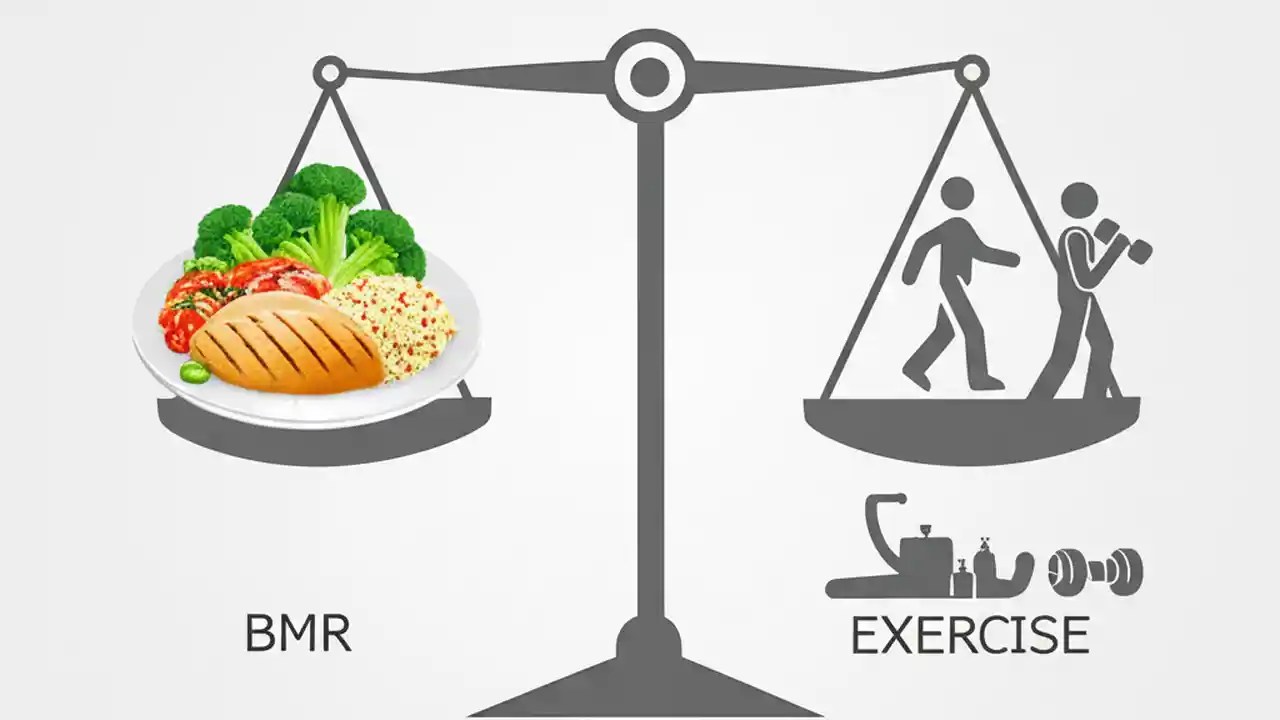 BMR

EXERCISE