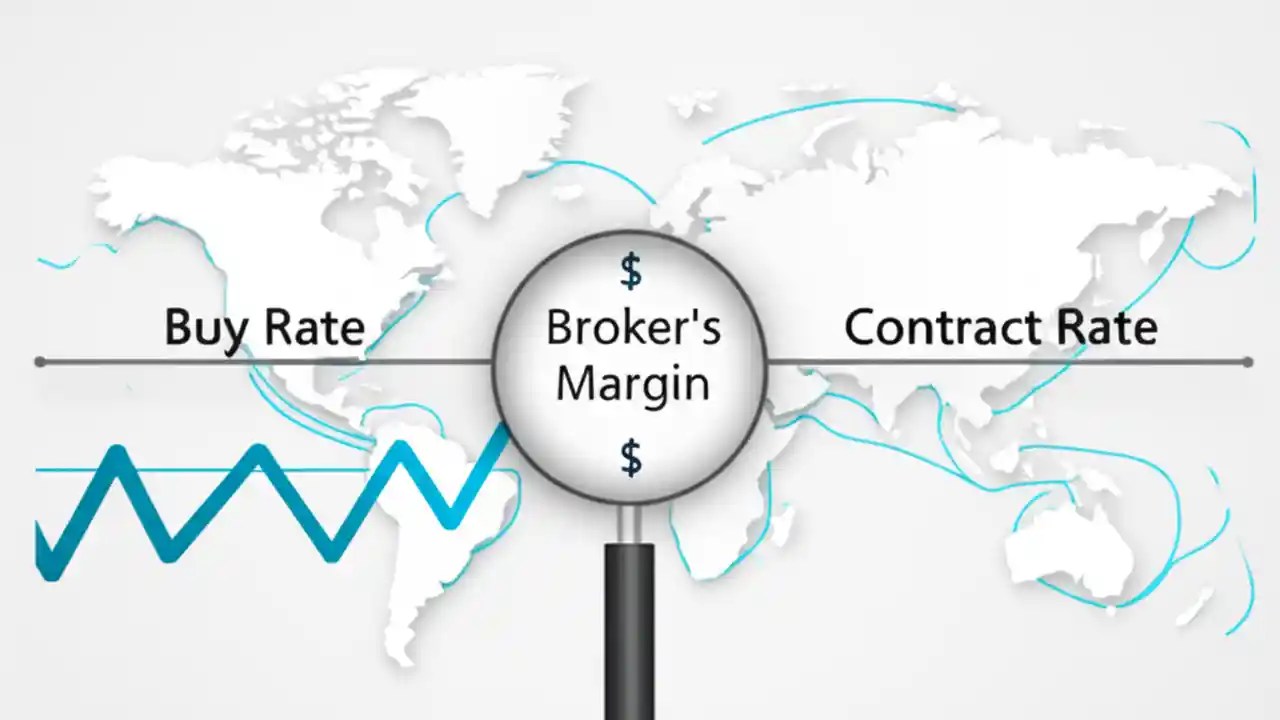 Buy Rate

$
Broker's Margin
$

Contract Rate