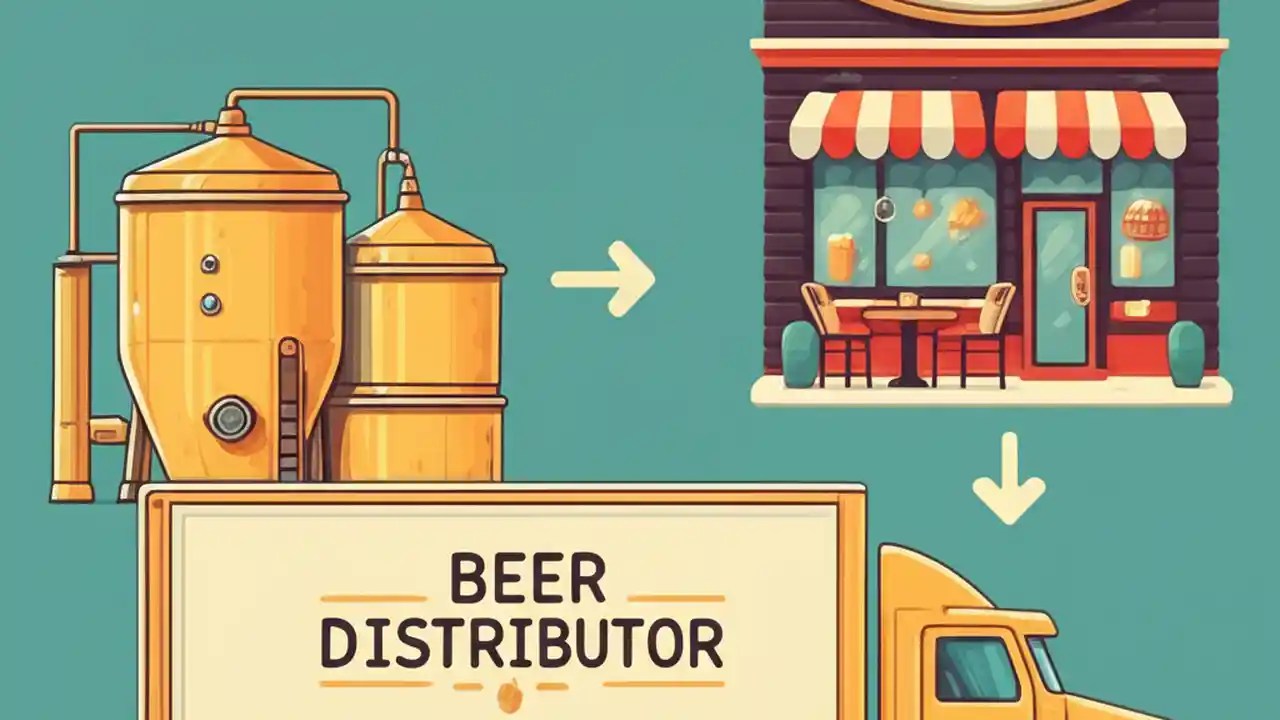 BEER
DISTRIBUTOR