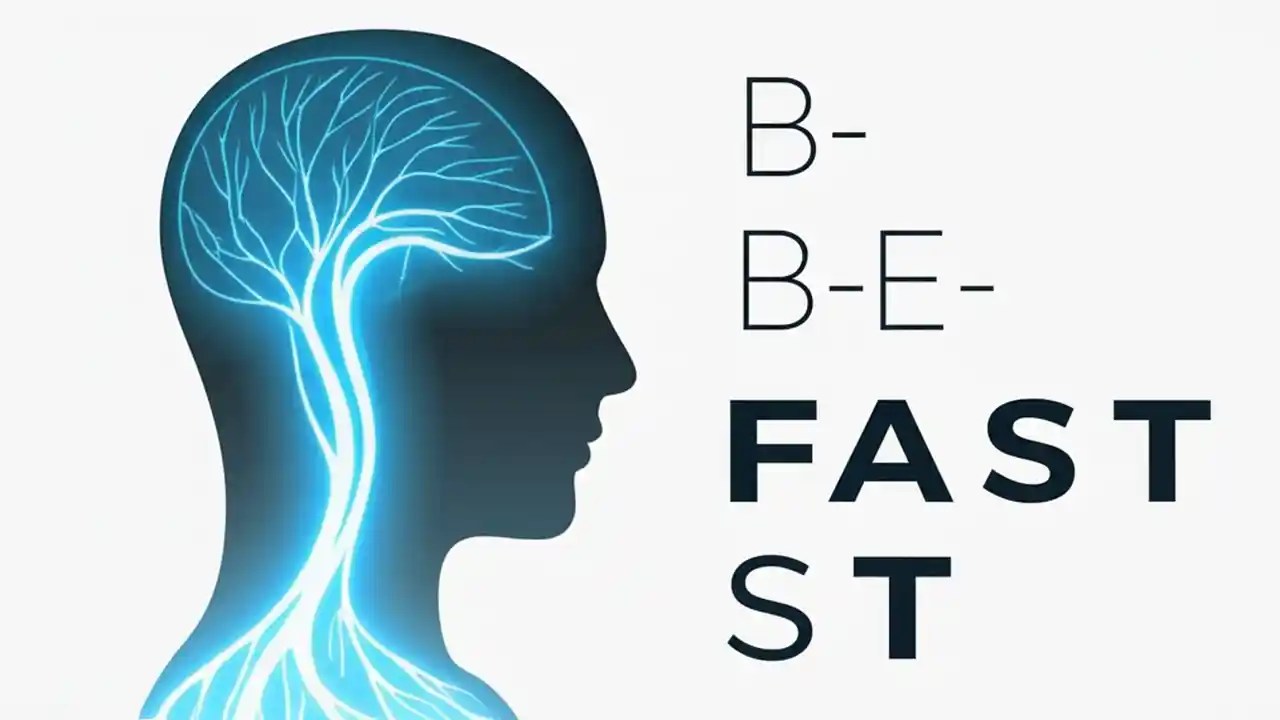 B-
B-E-
FAST
ST