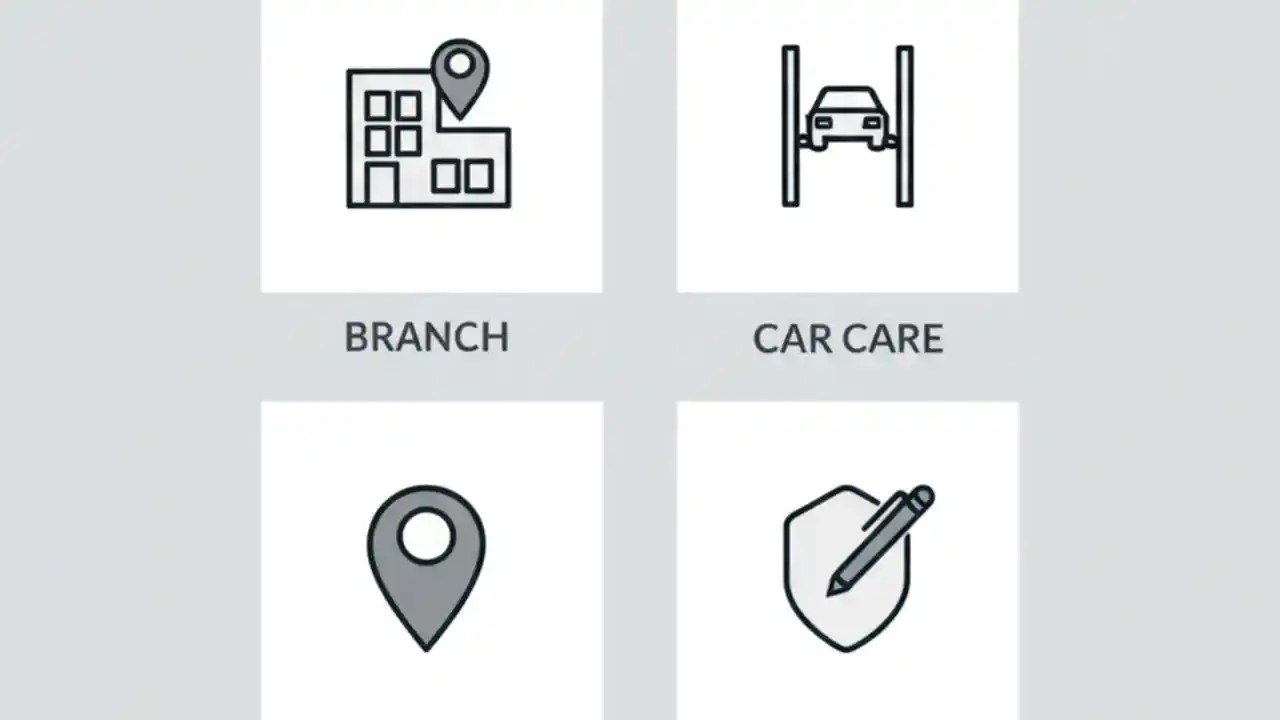 BRANCH

CAR CARE