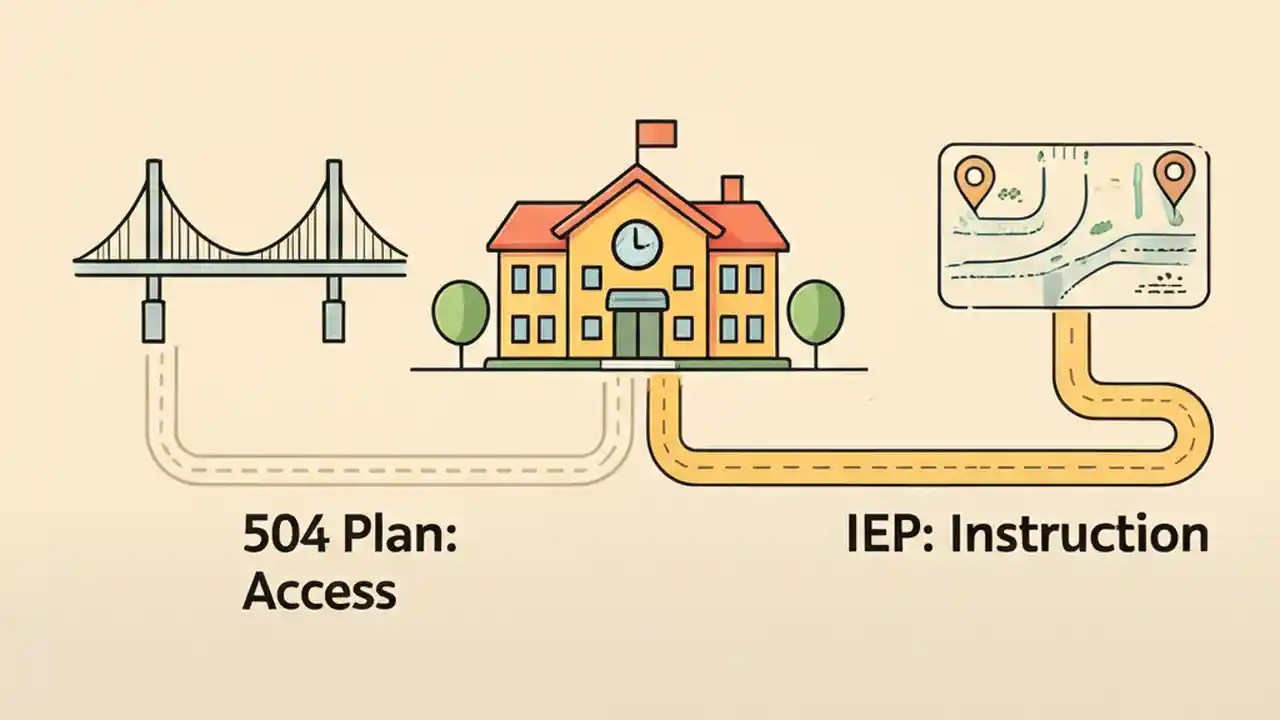 504 Plan:
Access

IEP: Instruction