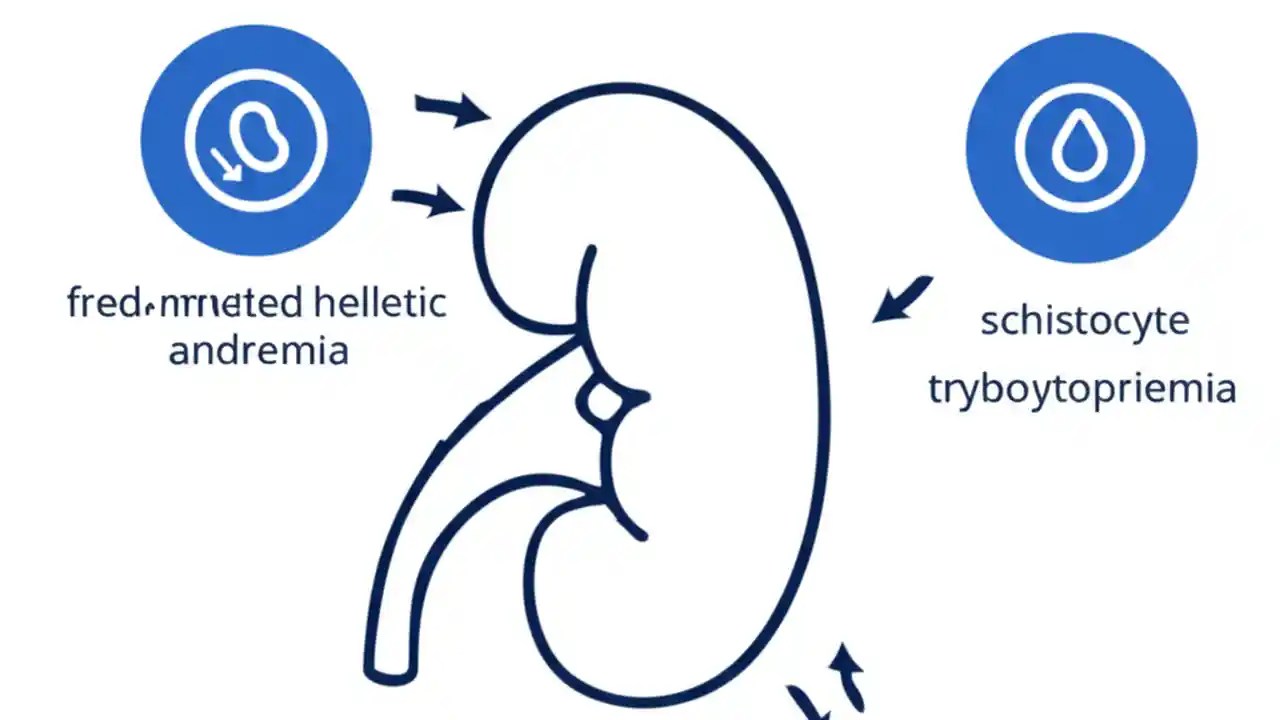 fred.nmeted helletic andremia

schistocyte tryboytopriemia