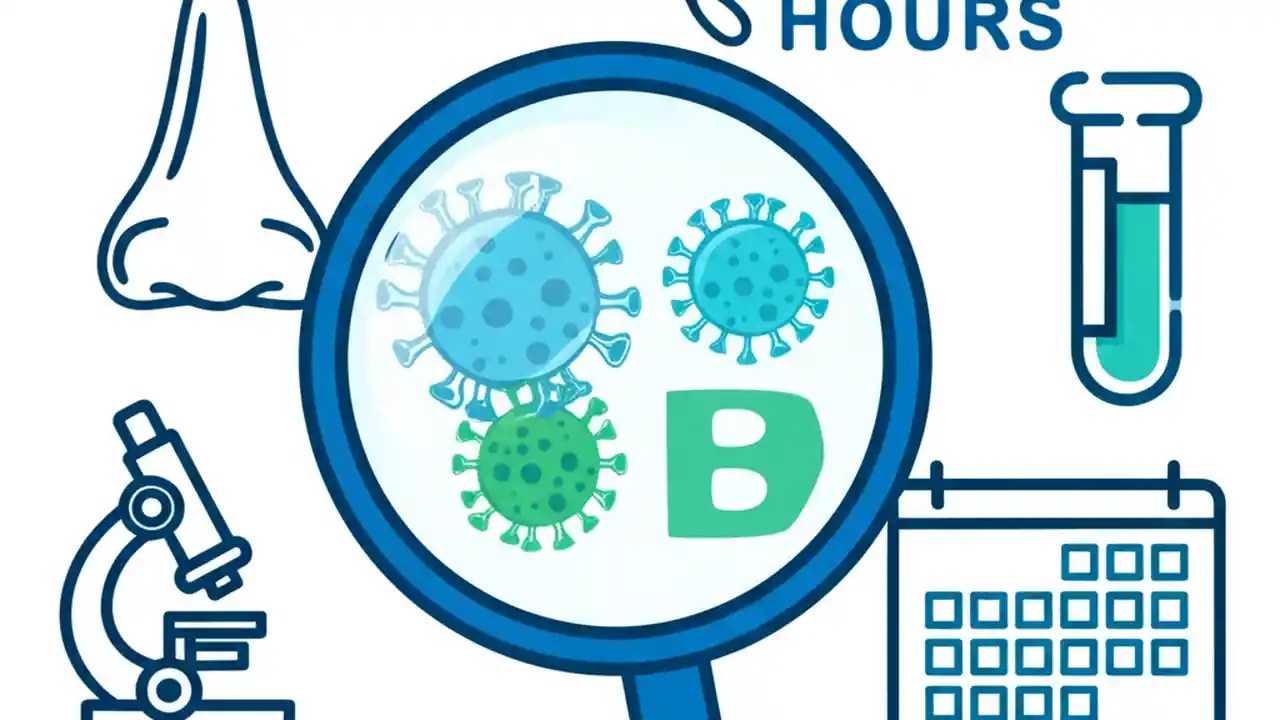 HOURS

B