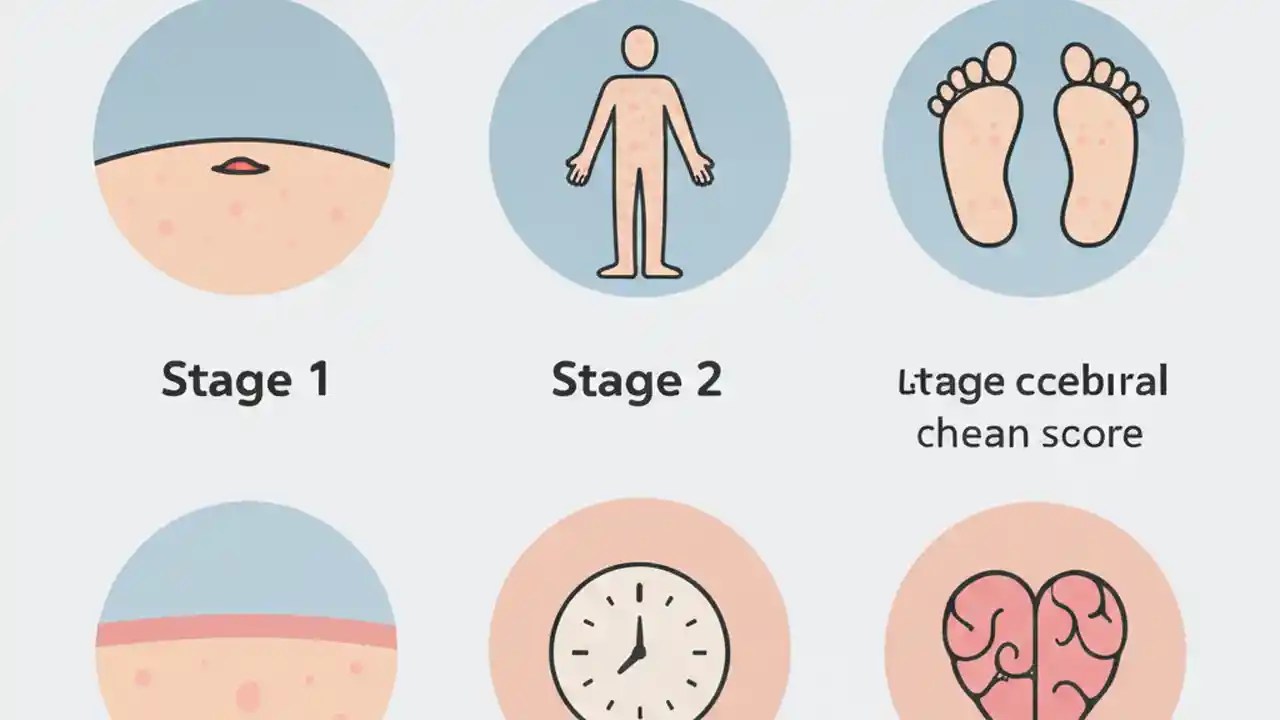 Stage 1

Stage 2

Ltage ccebiral chean score