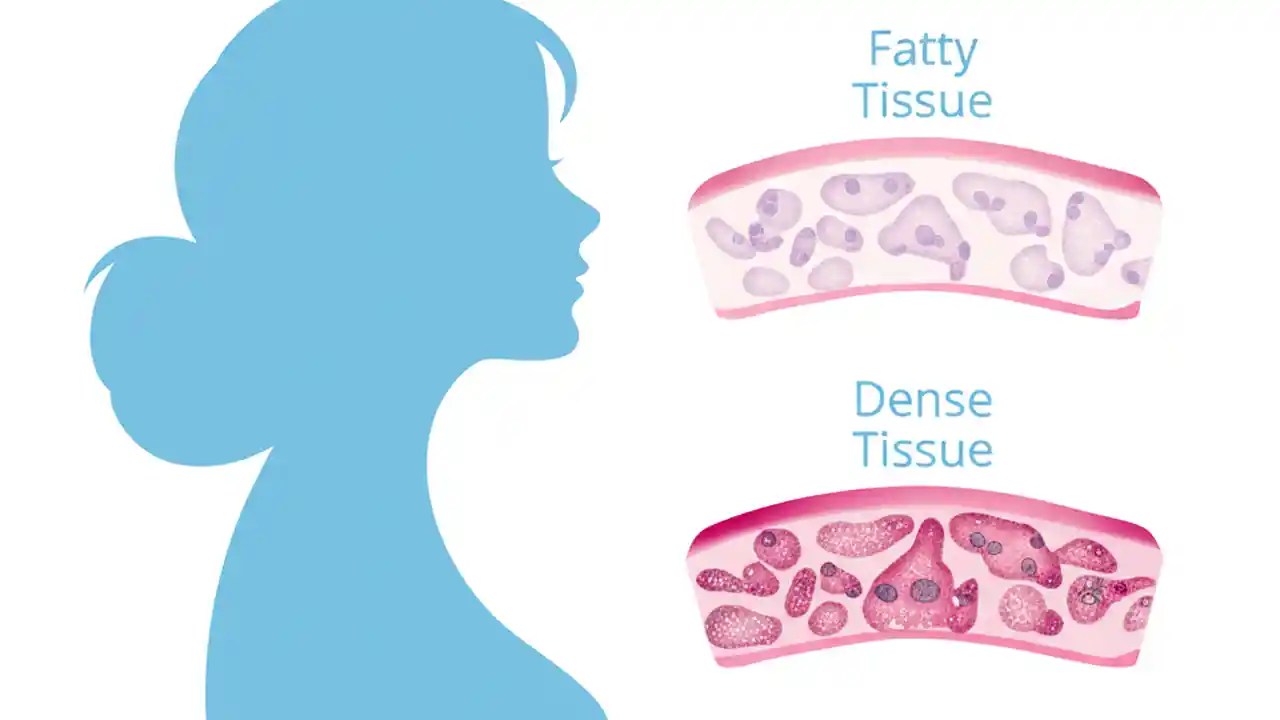 Fatty Tissue

Dense Tissue